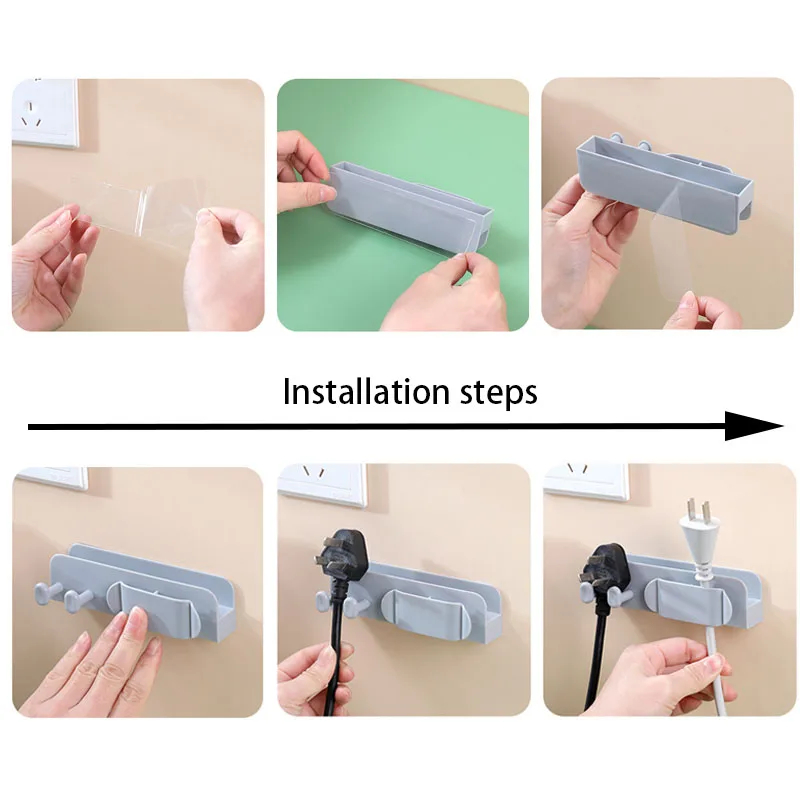 Installation steps