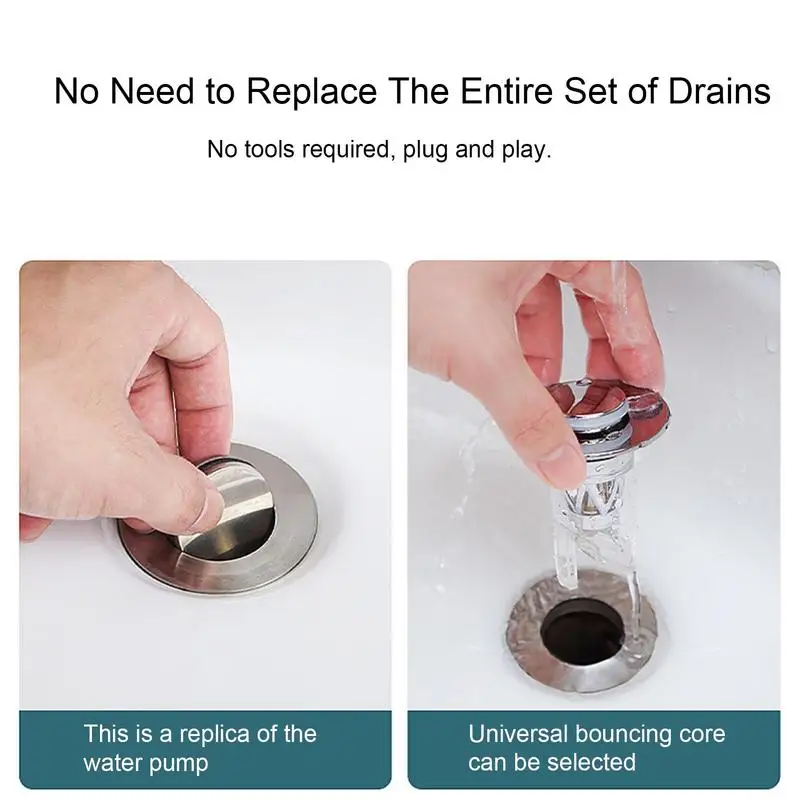 No Need to Replace The Entire Set of Drains

No tools required, plug and play.

This is a replica of the water pump

Universal bouncing core can be selected