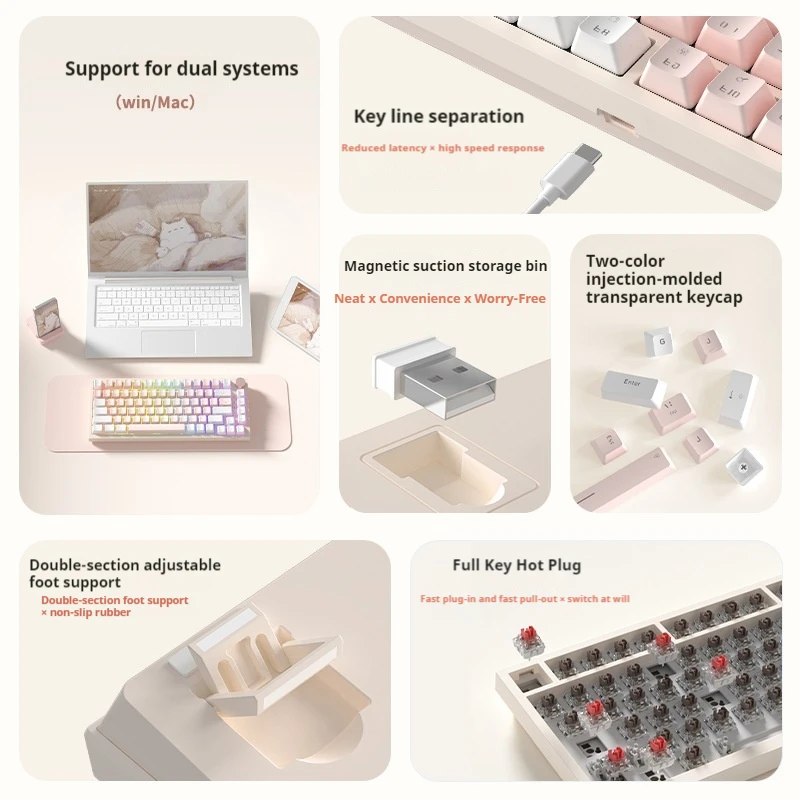 Support for dual systems
(win/Mac)

Key line separation
Reduced latency × high speed response

Magnetic suction storage bin
Neat x Convenience x Worry-Free

Two-color injection-molded transparent keycap

G
J
Enter
Esc
J

Double-section adjustable foot support
Double-section foot support × non-slip rubber

Full Key Hot Plug
Fast plug-in and fast pull-out × switch at will