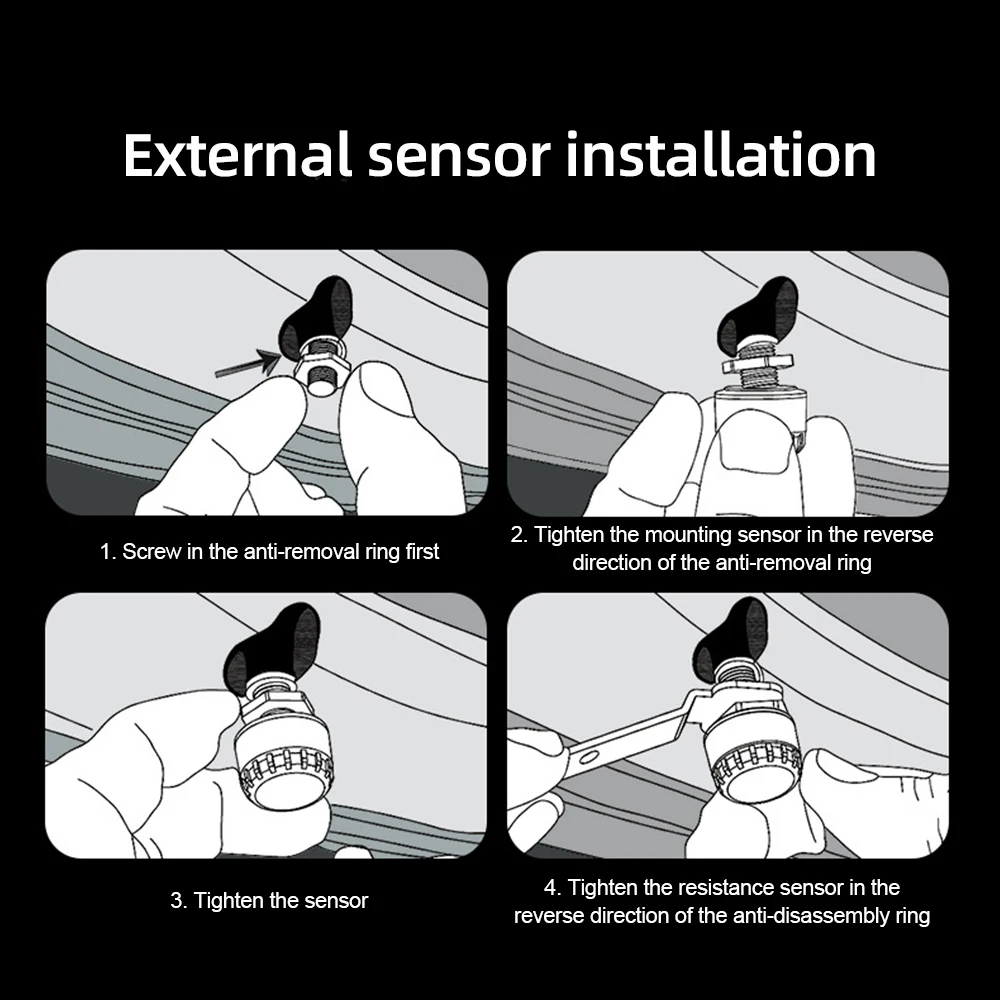 External sensor installation

1. Screw in the anti-removal ring first

2. Tighten the mounting sensor in the reverse direction of the anti-removal ring

3. Tighten the sensor

4. Tighten the resistance sensor in the reverse direction of the anti-disassembly ring