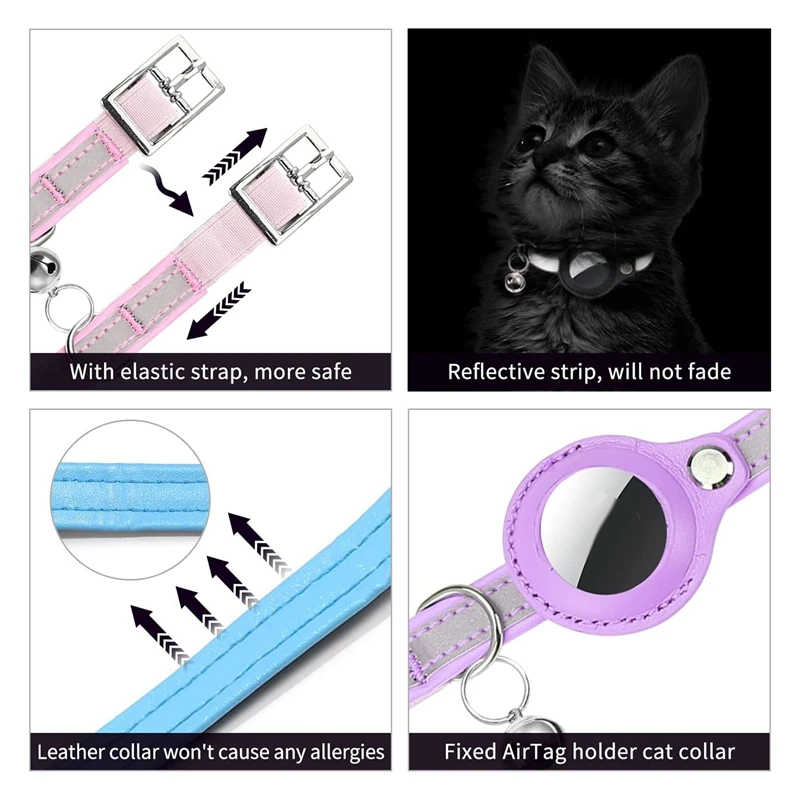 With elastic strap, more safe

Reflective strip, will not fade

Leather collar won't cause any allergies

Fixed AirTag holder cat collar