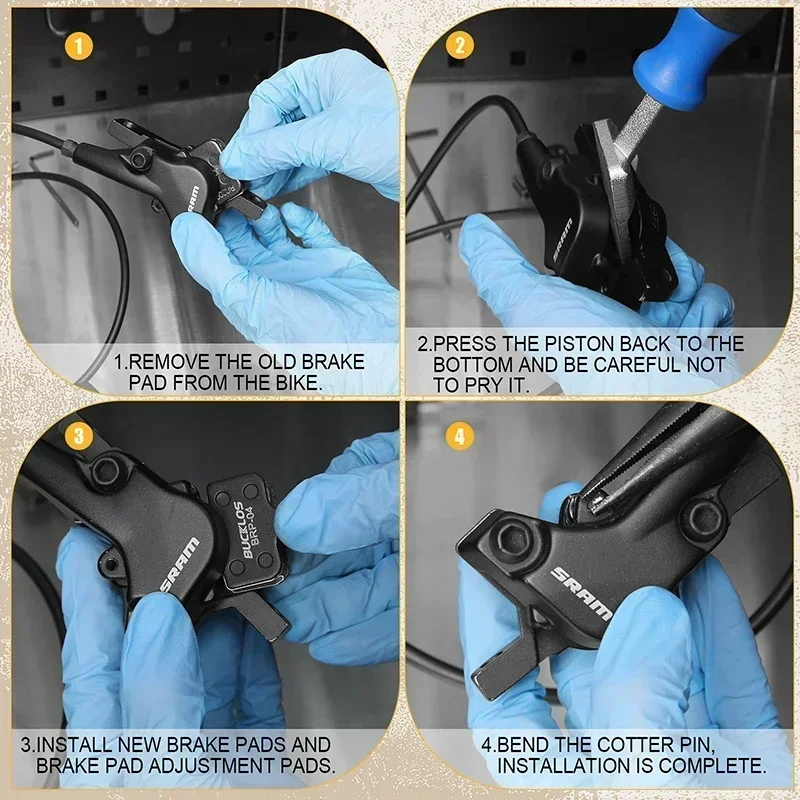 1

SRAM

1.REMOVE THE OLD BRAKE PAD FROM THE BIKE.

2

SRAM

2.PRESS THE PISTON BACK TO THE BOTTOM AND BE CAREFUL NOT TO PRY IT.

3

SRAM

BUCKLOS BRP-04

3.INSTALL NEW BRAKE PADS AND BRAKE PAD ADJUSTMENT PADS.

4

SRAM

4.BEND THE COTTER PIN, INSTALLATION IS COMPLETE.