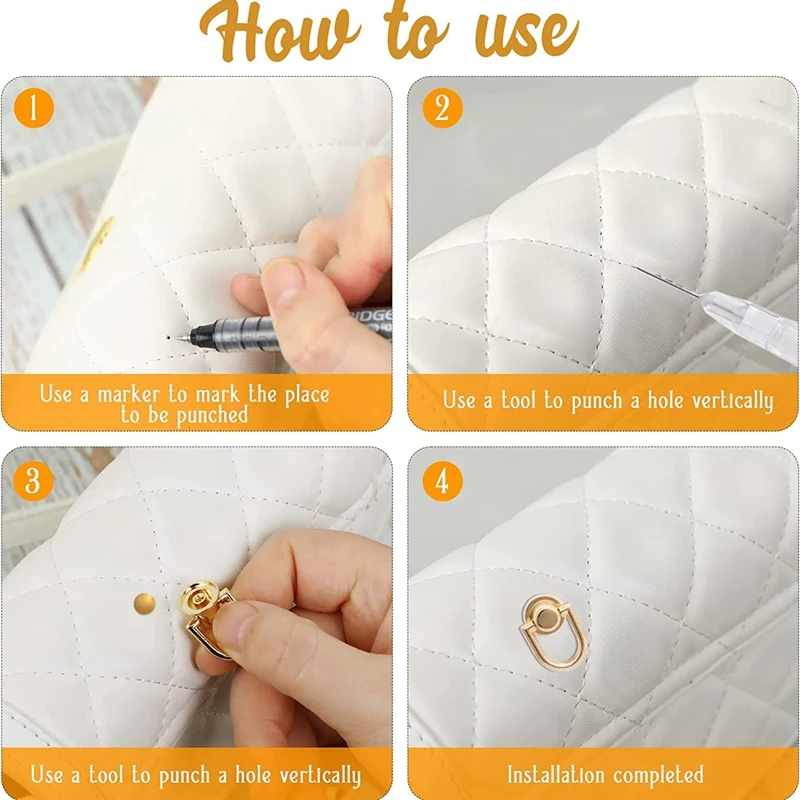 How to use

1

Use a marker to mark the place to be punched

2

Use a tool to punch a hole vertically

3

Use a tool to punch a hole vertically

4

Installation completed