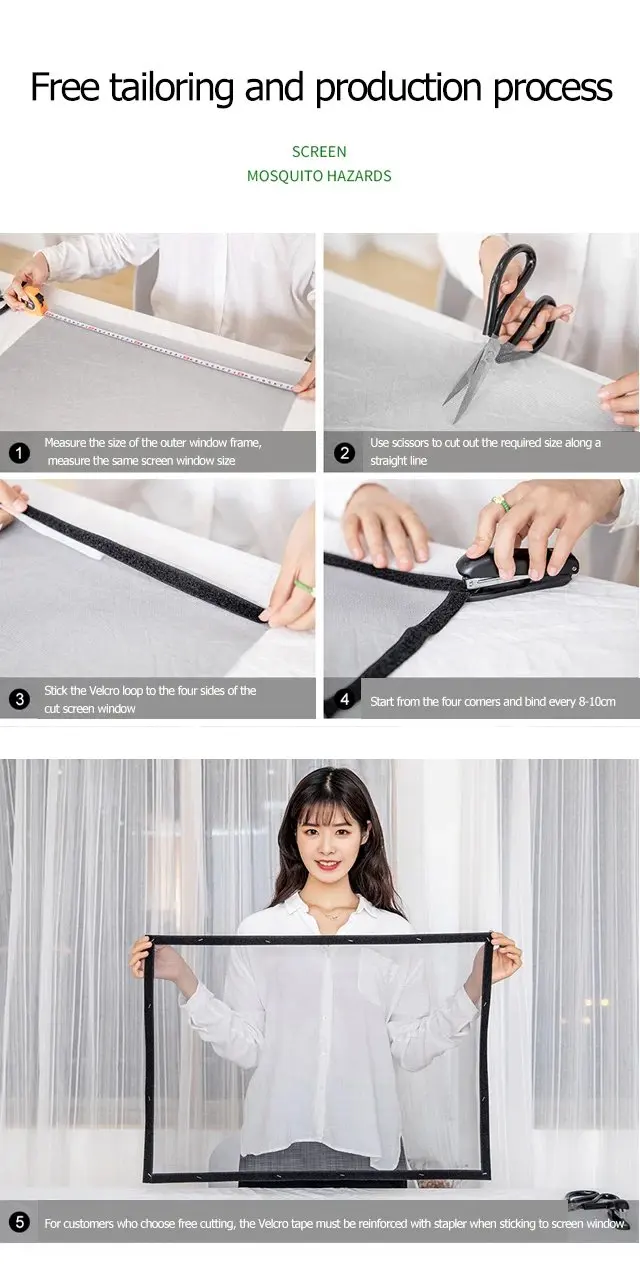 Free tailoring and production process

SCREEN
MOSQUITO HAZARDS

1 Measure the size of the outer window frame, measure the same screen window size

2 Use scissors to cut out the required size along a straight line

3 Stick the Velcro loop to the four sides of the cut screen window

4 Start from the four corners and bind every 8-10cm

5 For customers who choose free cutting, the Velcro tape must be reinforced with stapler when sticking to screen window