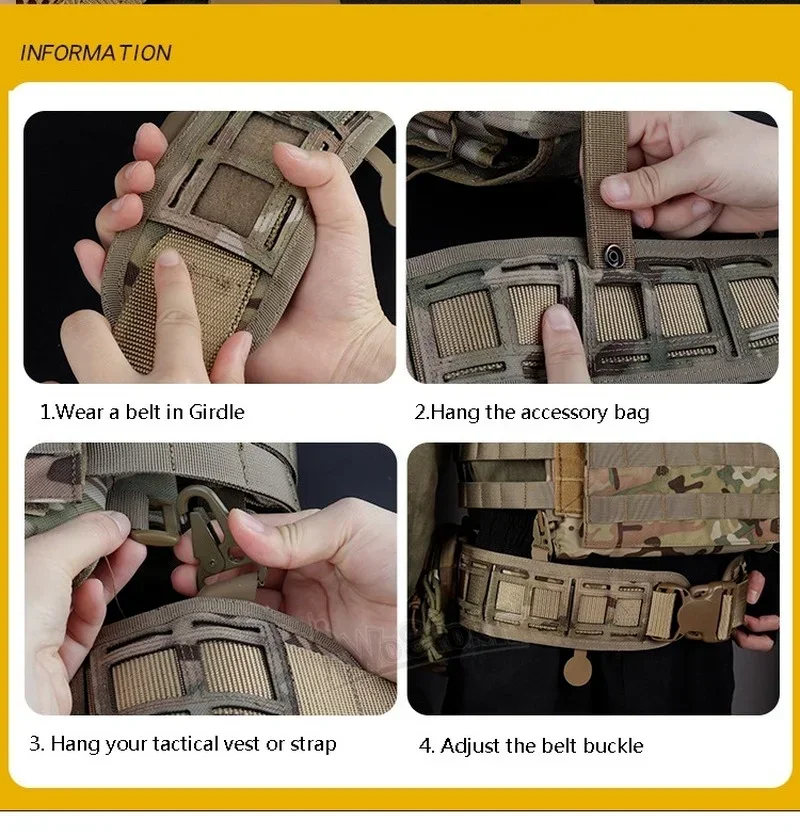 INFORMATION

1.Wear a belt in Girdle

2.Hang the accessory bag

3. Hang your tactical vest or strap

4. Adjust the belt buckle