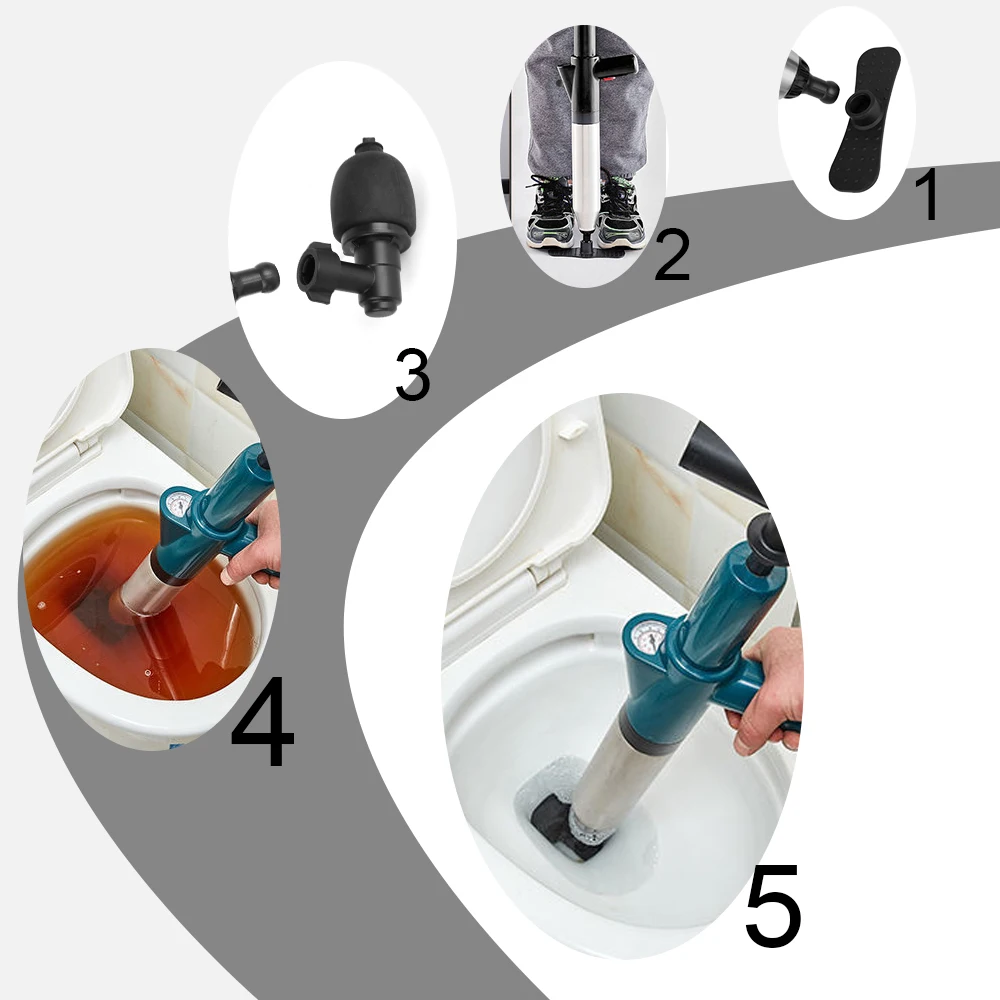 1

2

3

4

5