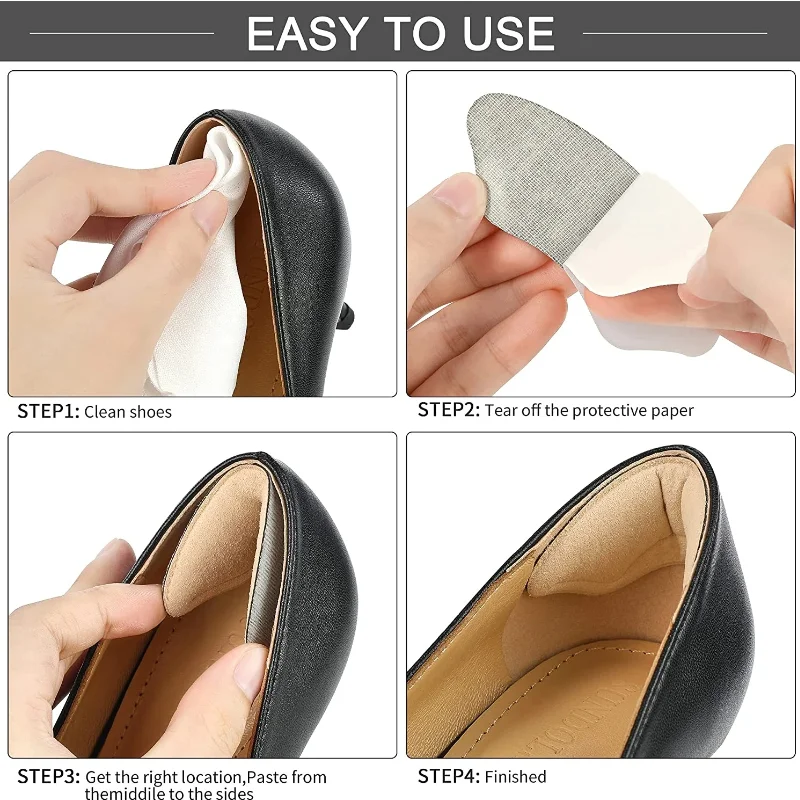 EASY TO USE

STEP1: Clean shoes

STEP2: Tear off the protective paper

STEP3: Get the right location,Paste from themiddile to the sides

STEP4: Finished