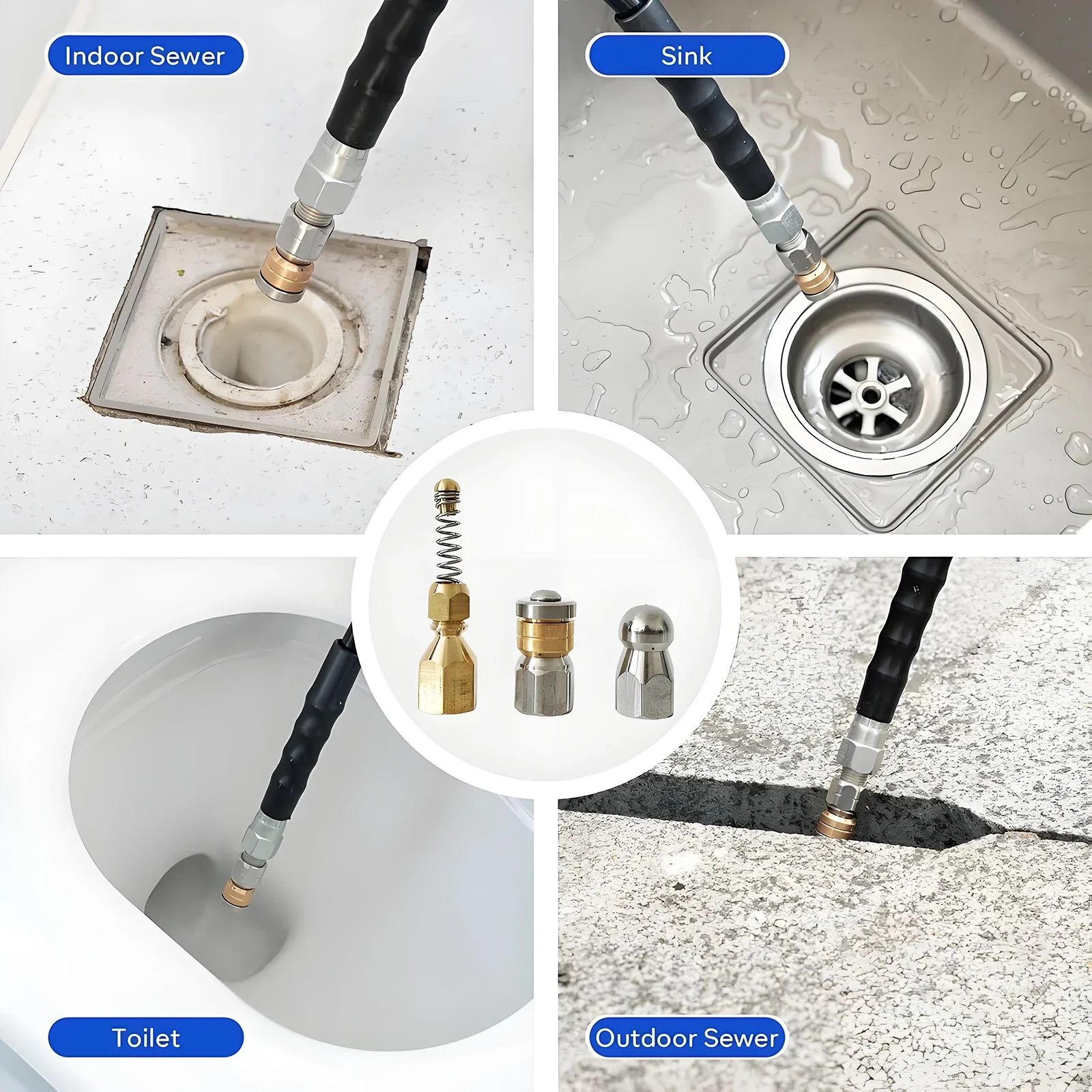 Indoor Sewer

Sink

Toilet

Outdoor Sewer