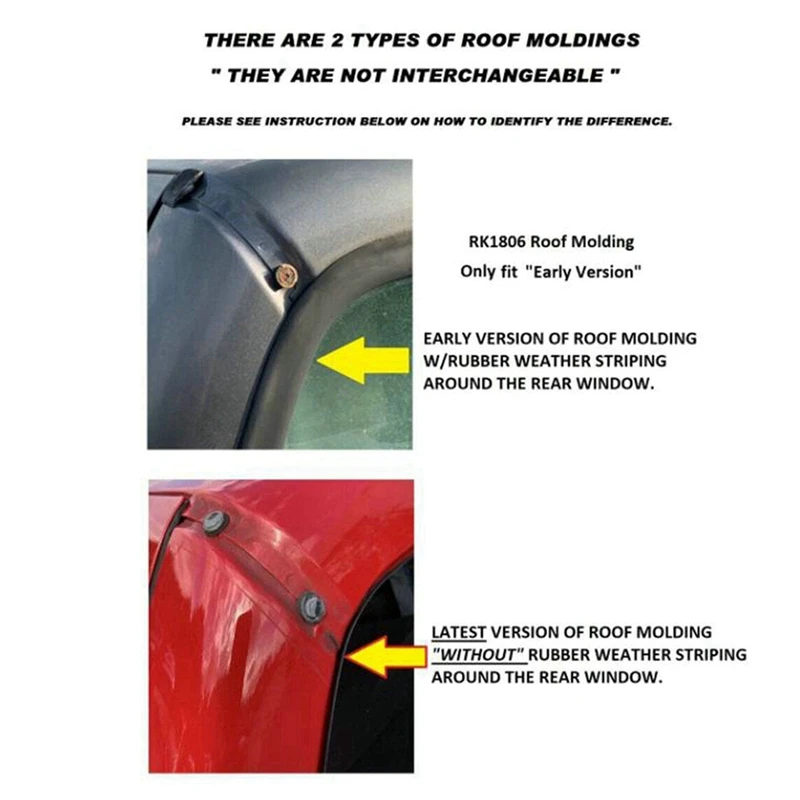 THERE ARE 2 TYPES OF ROOF MOLDINGS
" THEY ARE NOT INTERCHANGEABLE "

PLEASE SEE INSTRUCTION BELOW ON HOW TO IDENTIFY THE DIFFERENCE.

RK1806 Roof Molding
Only fit "Early Version"

EARLY VERSION OF ROOF MOLDING W/RUBBER WEATHER STRIPING AROUND THE REAR WINDOW.

LATEST VERSION OF ROOF MOLDING "WITHOUT" RUBBER WEATHER STRIPING AROUND THE REAR WINDOW.