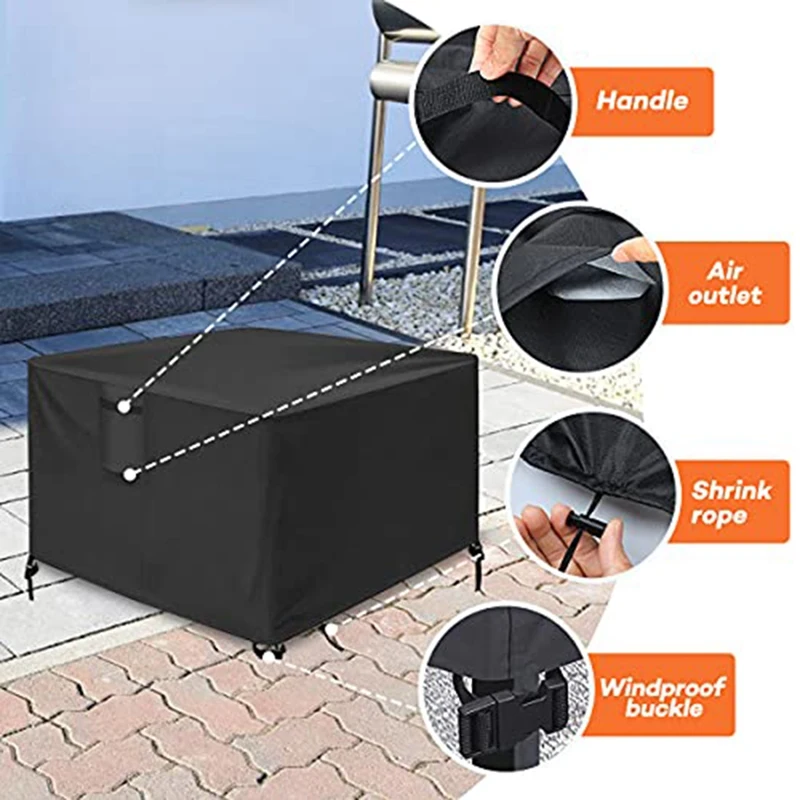 Handle

Air outlet

Shrink rope

Windproof buckle