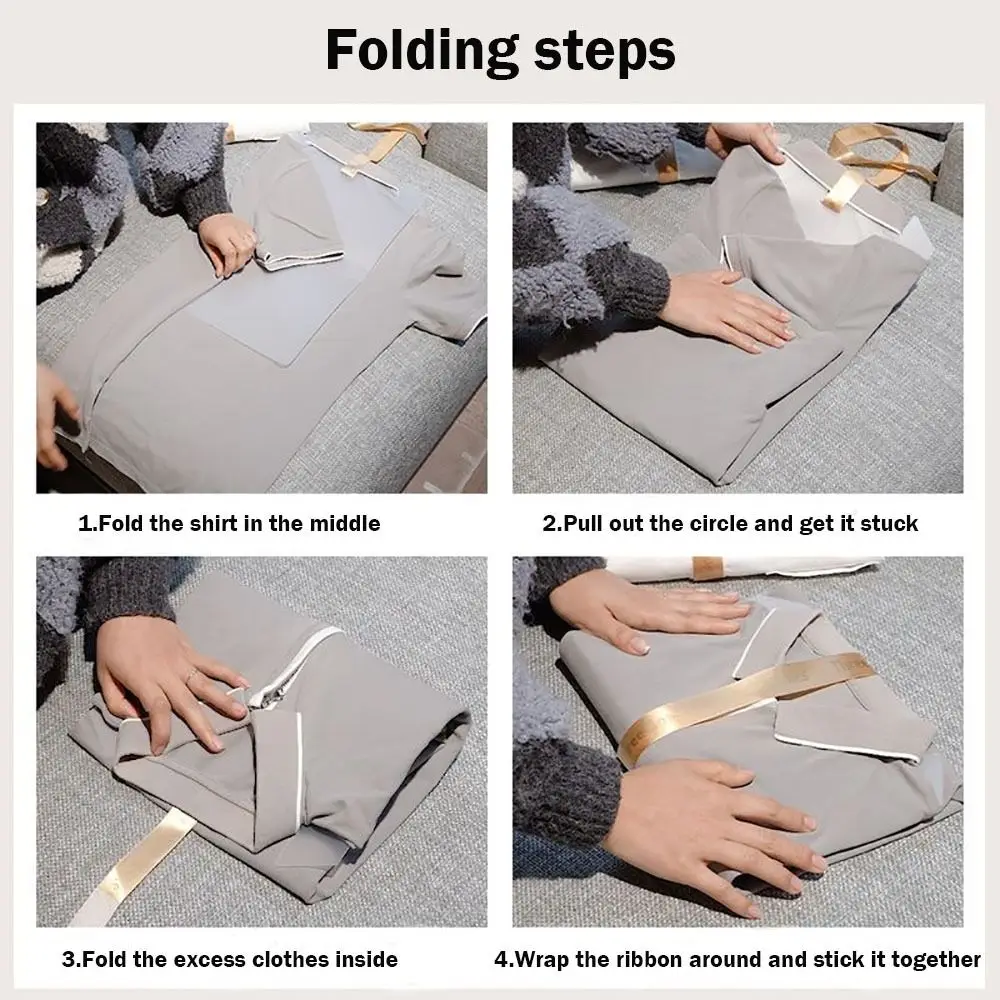 Folding steps

1.Fold the shirt in the middle

2.Pull out the circle and get it stuck

3.Fold the excess clothes inside

4.Wrap the ribbon around and stick it together