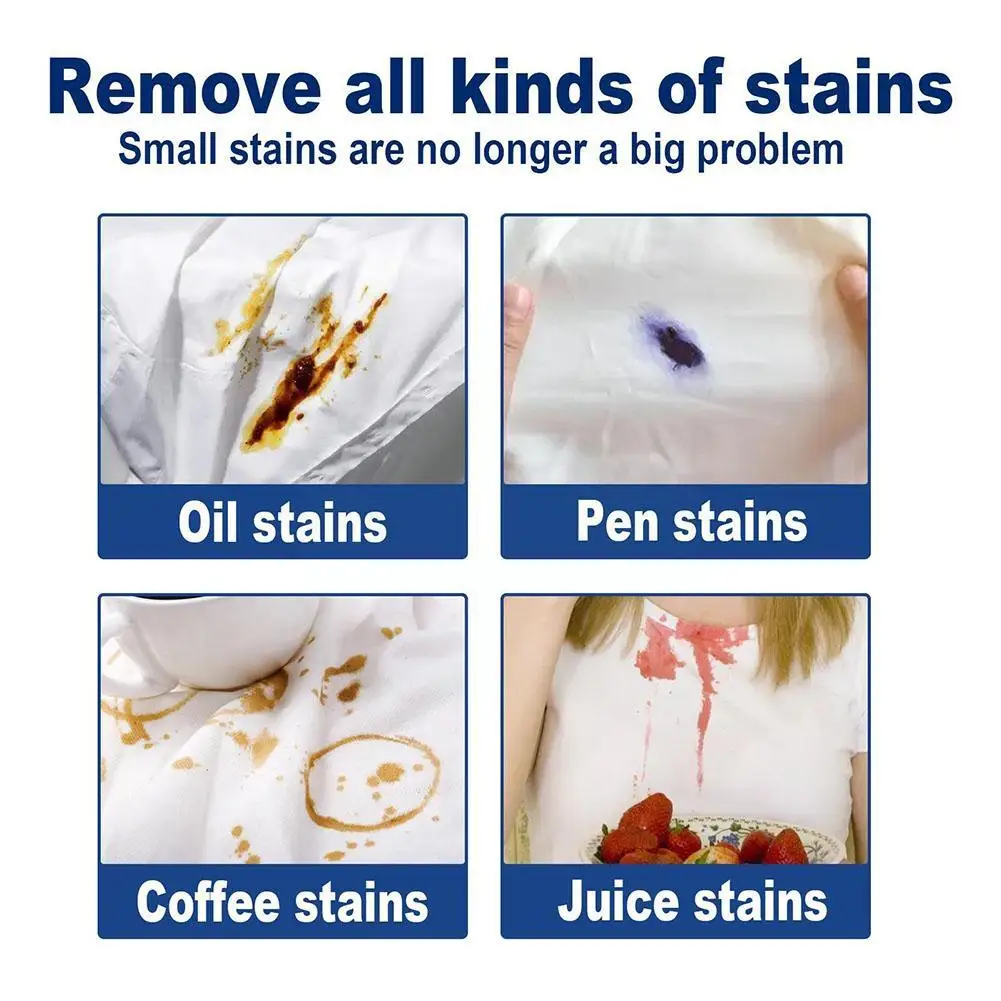 Remove all kinds of stains

Small stains are no longer a big problem

Oil stains

Pen stains

Coffee stains

Juice stains