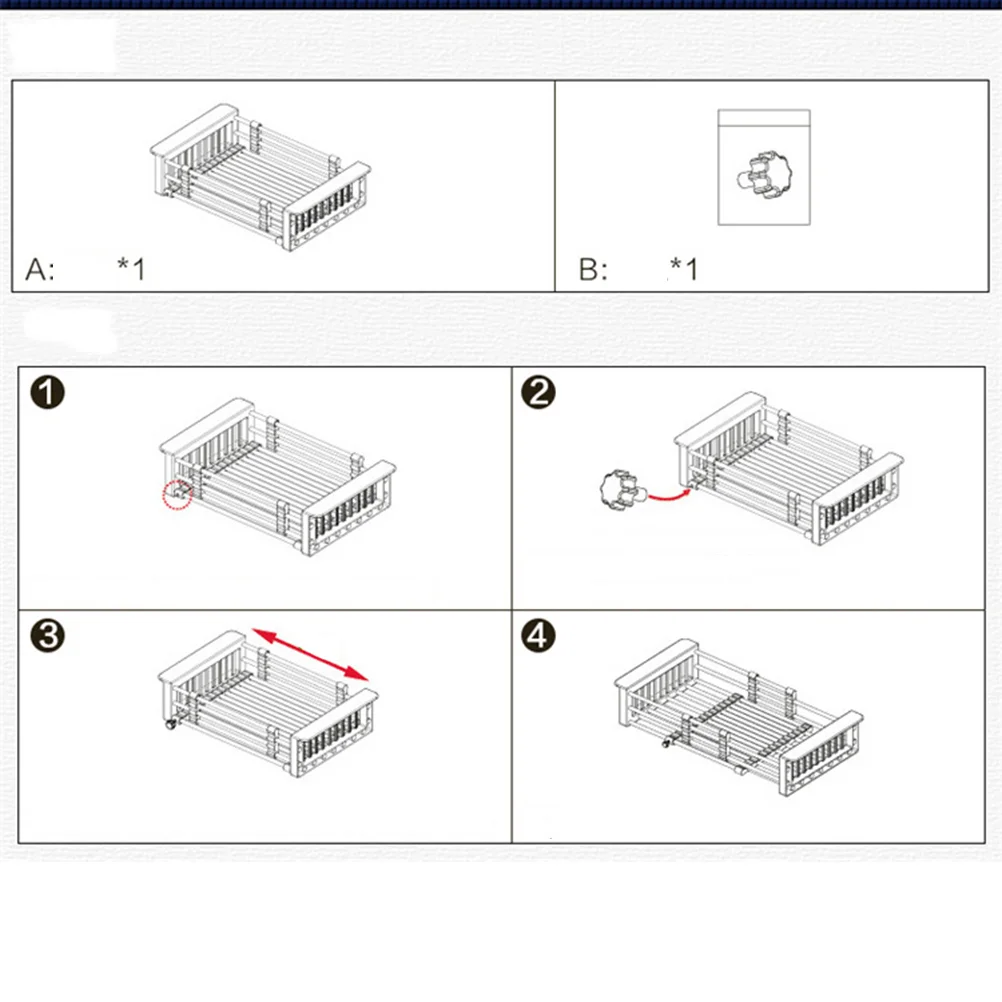 A: *1

B: *1

1

2

3

4