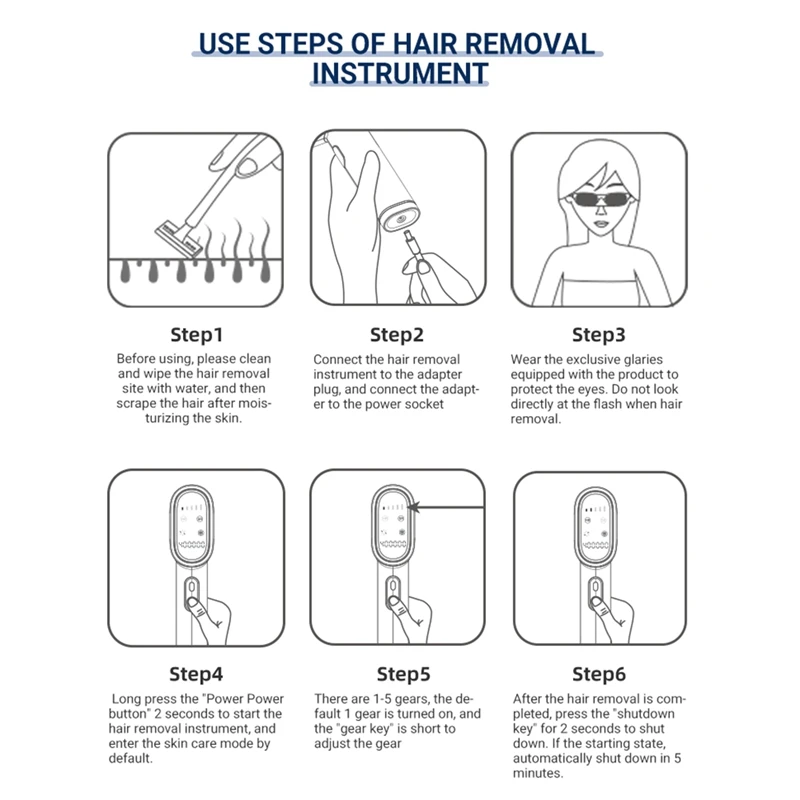 USE STEPS OF HAIR REMOVAL INSTRUMENT

Step1

Before using, please clean and wipe the hair removal site with water, and then scrape the hair after moisturizing the skin.

Step2

Connect the hair removal instrument to the adapter plug, and connect the adapter to the power socket

Step3

Wear the exclusive glaries equipped with the product to protect the eyes. Do not look directly at the flash when hair removal.

Step4

Long press the "Power Power button" 2 seconds to start the hair removal instrument, and enter the skin care mode by default.

Step5

There are 1-5 gears, the default 1 gear is turned on, and the "gear key" is short to adjust the gear

Step6

After the hair removal is completed, press the "shutdown key" for 2 seconds to shut down. If the starting state, automatically shut down in 5 minutes.