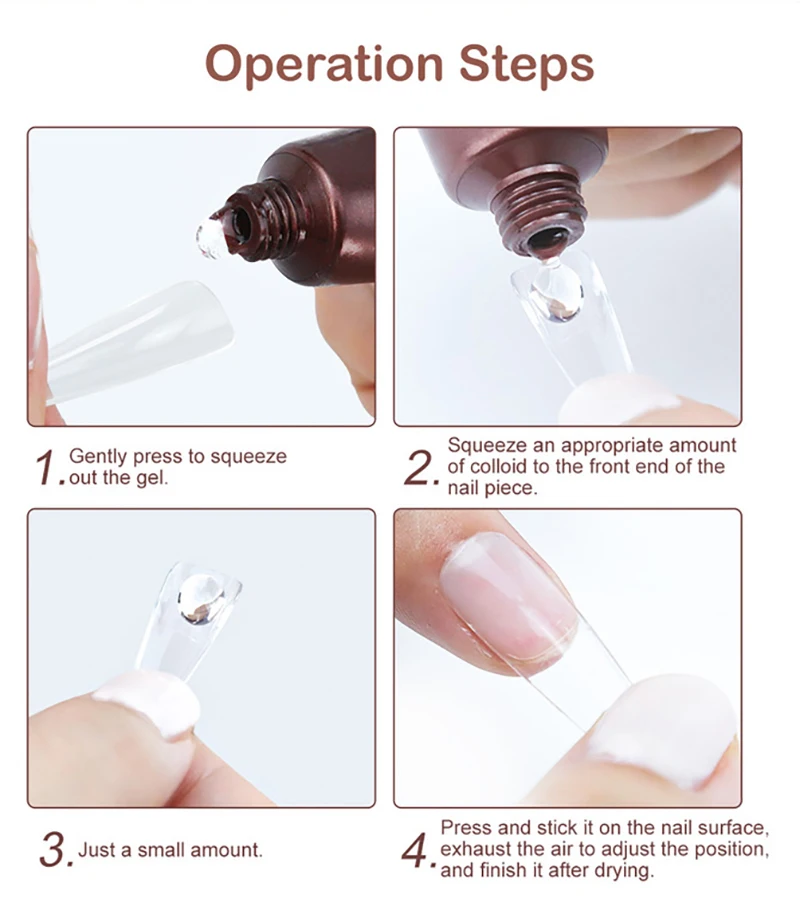 Operation Steps

1. Gently press to squeeze out the gel.

2. Squeeze an appropriate amount of colloid to the front end of the nail piece.

3. Just a small amount.

4. Press and stick it on the nail surface, exhaust the air to adjust the position, and finish it after drying.