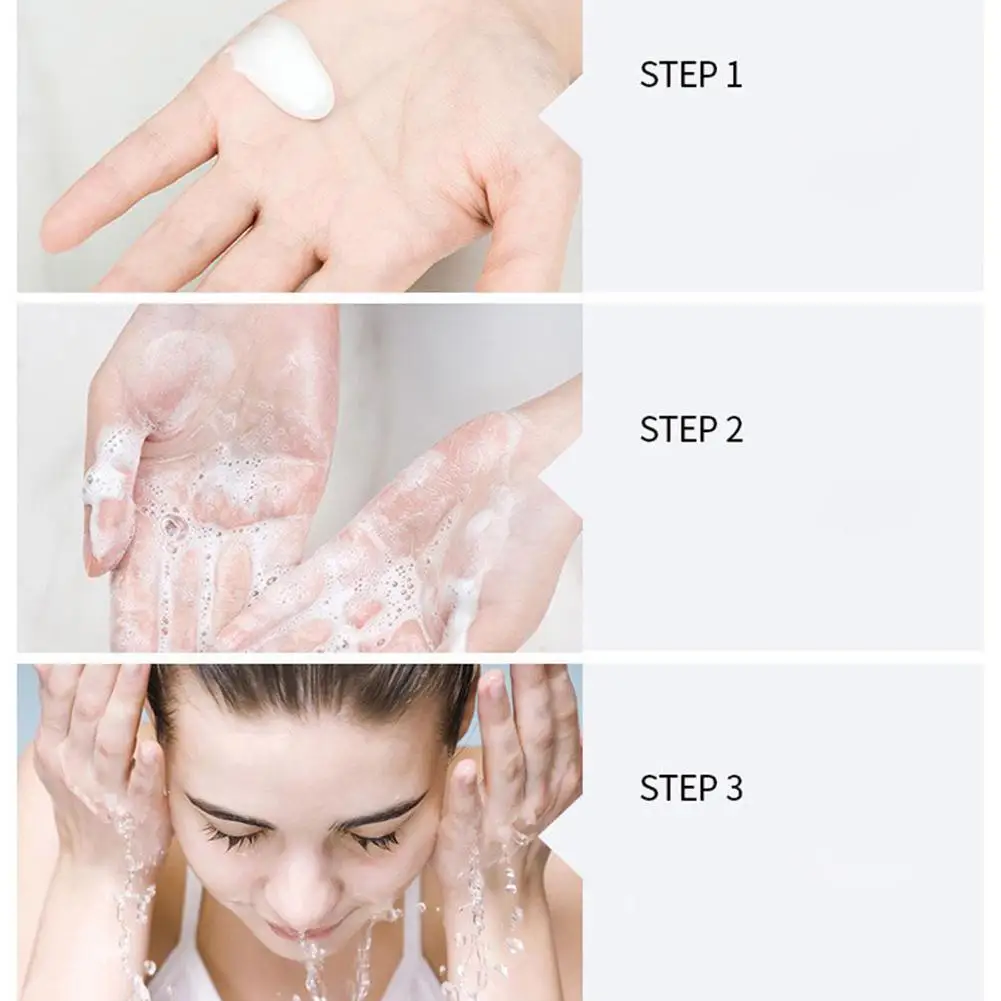 STEP 1

STEP 2

STEP 3