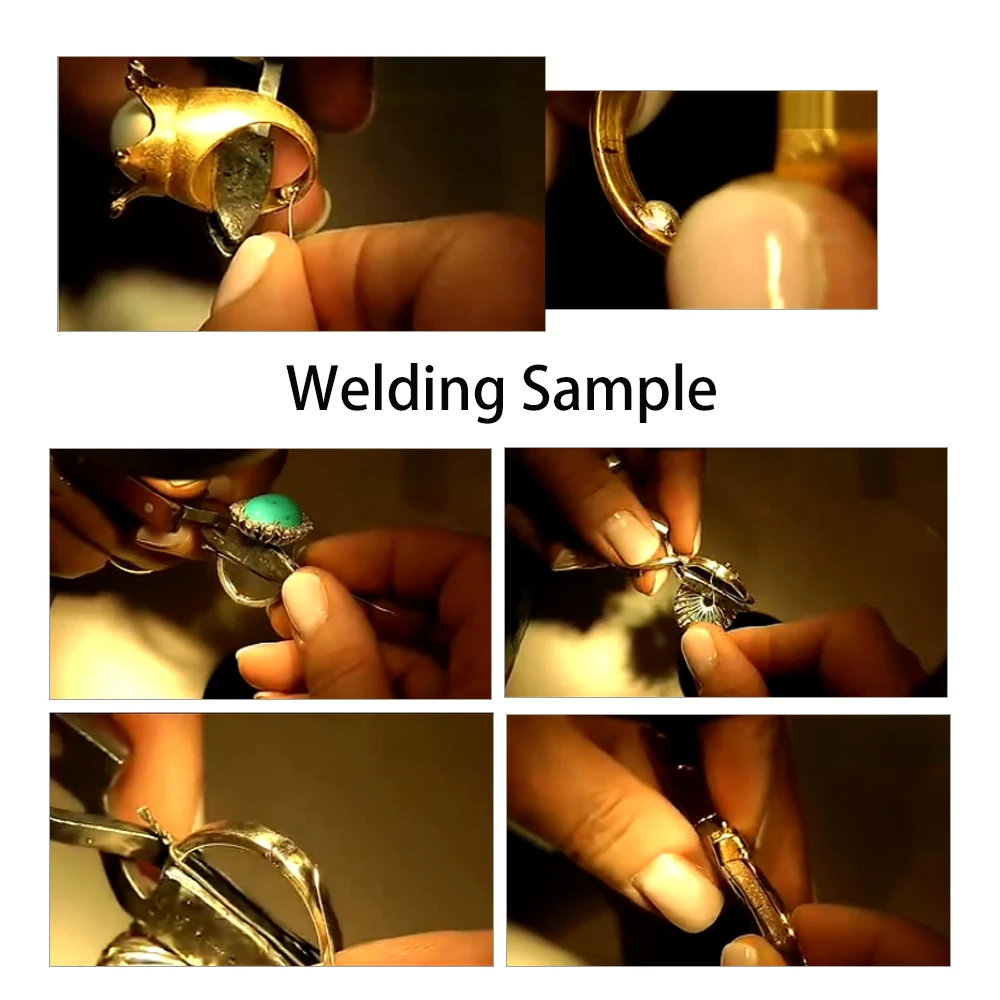 Welding Sample