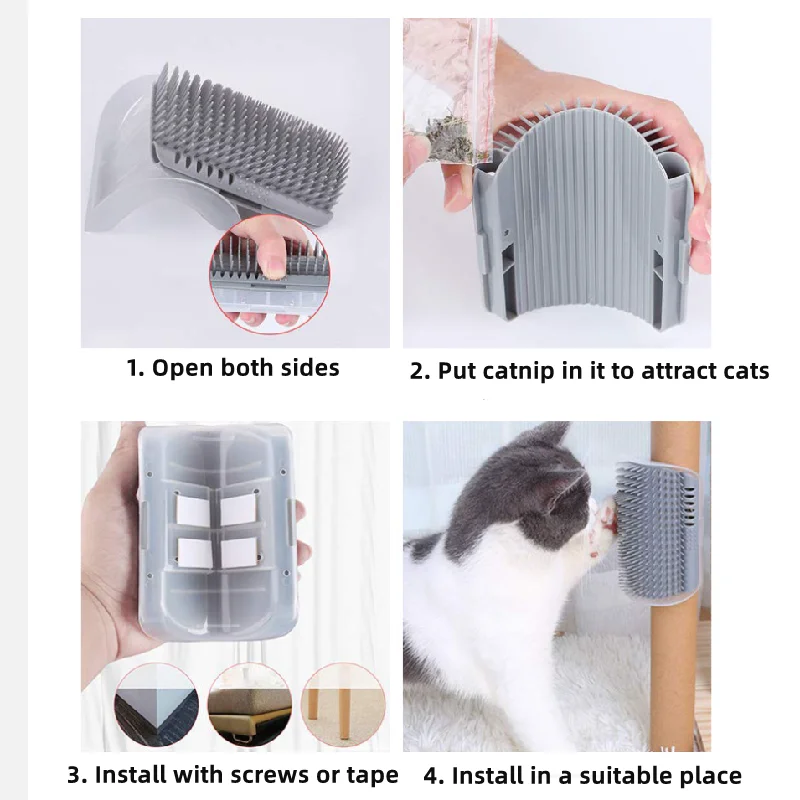 1. Open both sides

2. Put catnip in it to attract cats

3. Install with screws or tape

4. Install in a suitable place