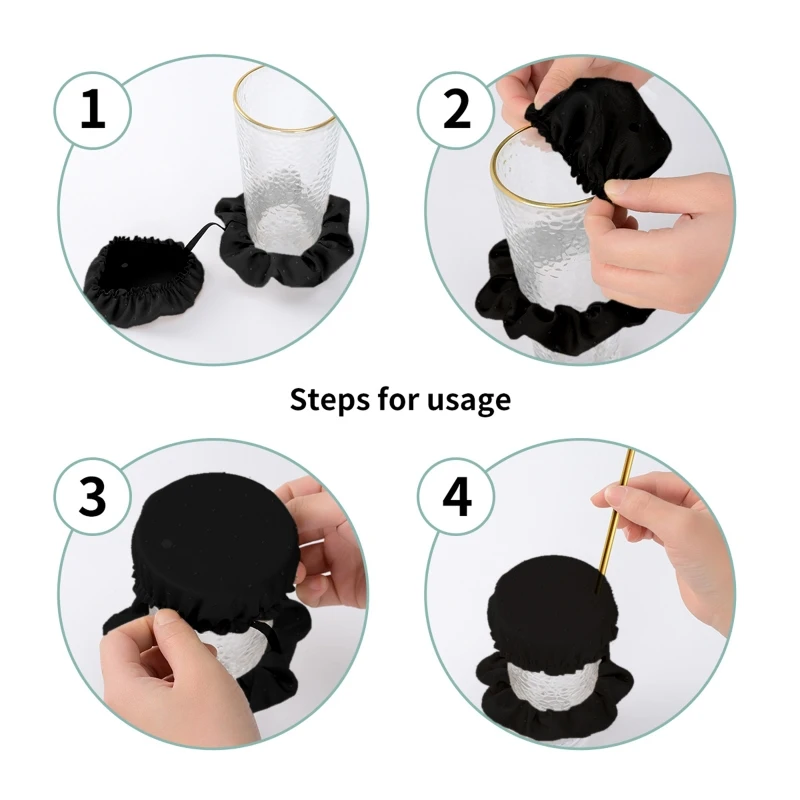 1

2

Steps for usage

3

4