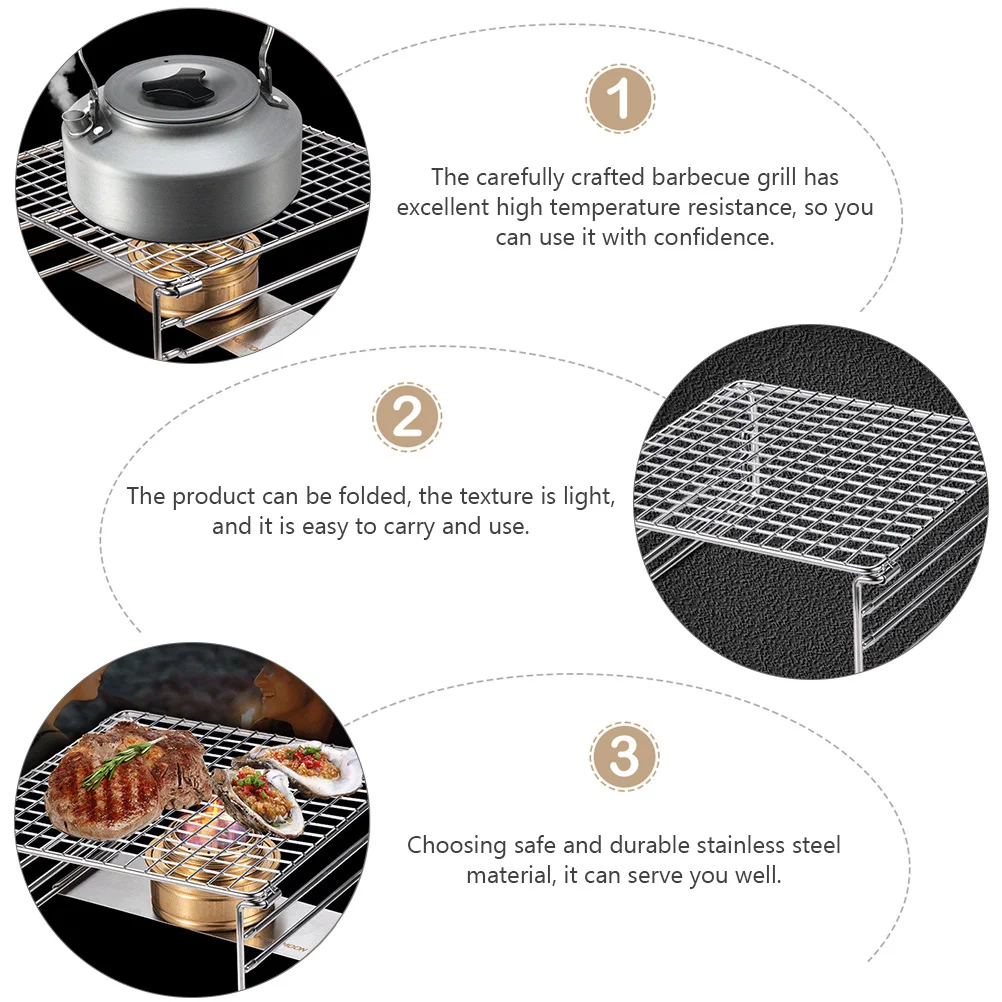 1

The carefully crafted barbecue grill has excellent high temperature resistance, so you can use it with confidence.

2

The product can be folded, the texture is light, and it is easy to carry and use.

3

Choosing safe and durable stainless steel material, it can serve you well.