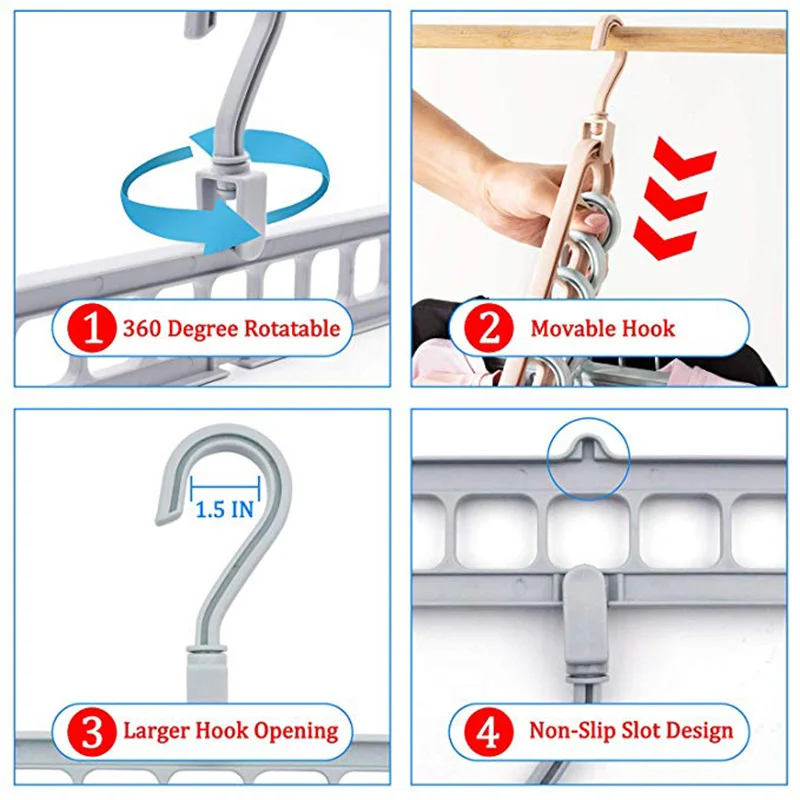 1 360 Degree Rotatable

2 Movable Hook

1.5 IN

3 Larger Hook Opening

4 Non-Slip Slot Design