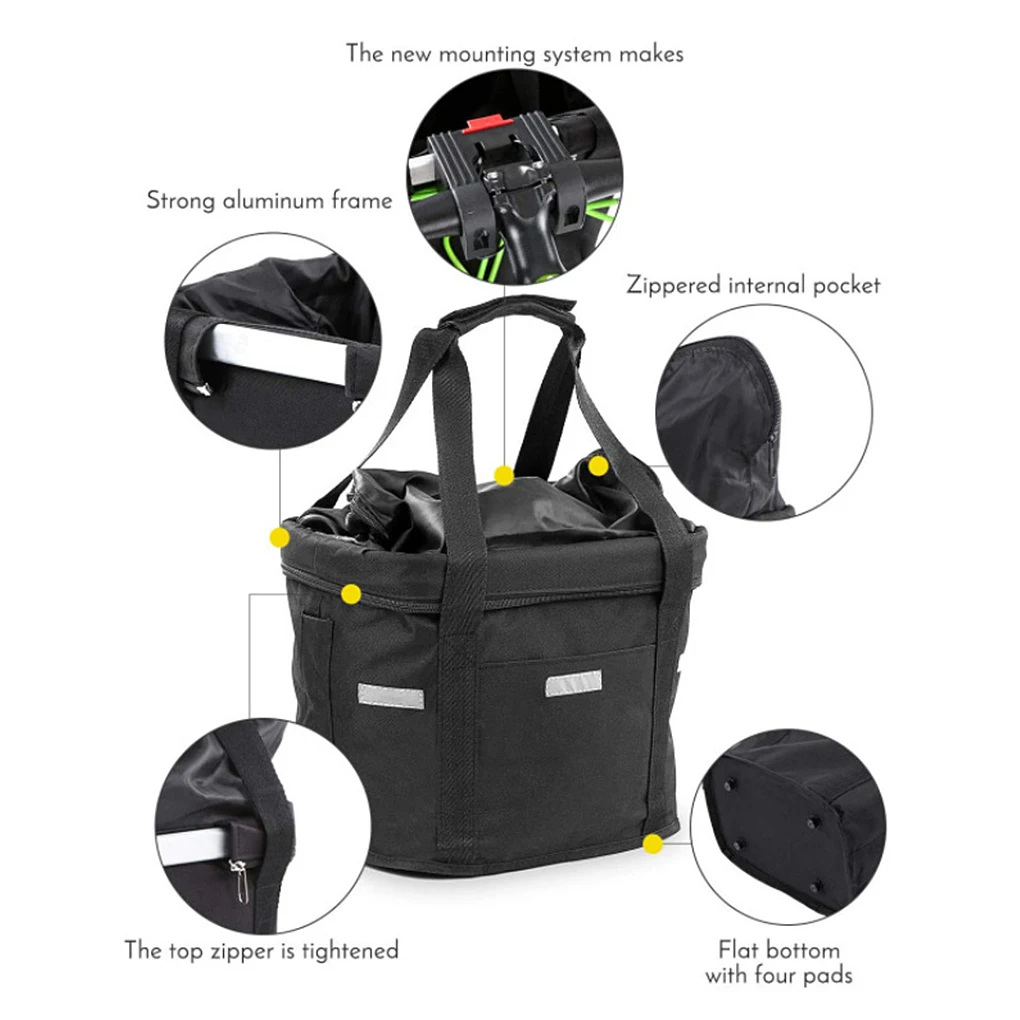 The new mounting system makes

Strong aluminum frame

Zippered internal pocket

The top zipper is tightened

Flat bottom with four pads