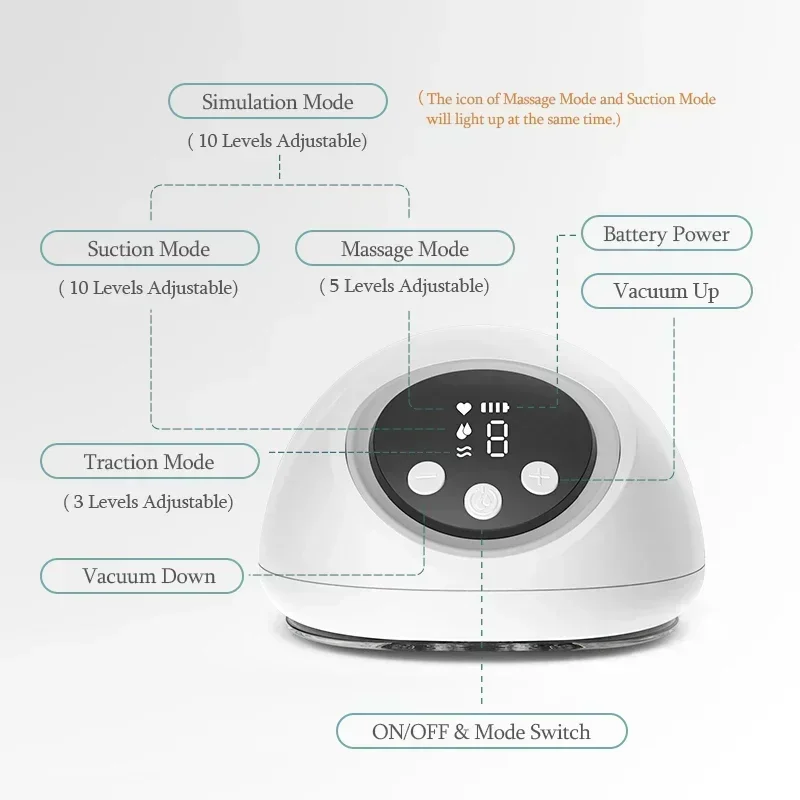 Simulation Mode
( 10 Levels Adjustable)

( The icon of Massage Mode and Suction Mode will light up at the same time.)

Suction Mode
( 10 Levels Adjustable)

Massage Mode
( 5 Levels Adjustable)

Battery Power

Vacuum Up

8

Traction Mode
( 3 Levels Adjustable)

Vacuum Down

ON/OFF & Mode Switch