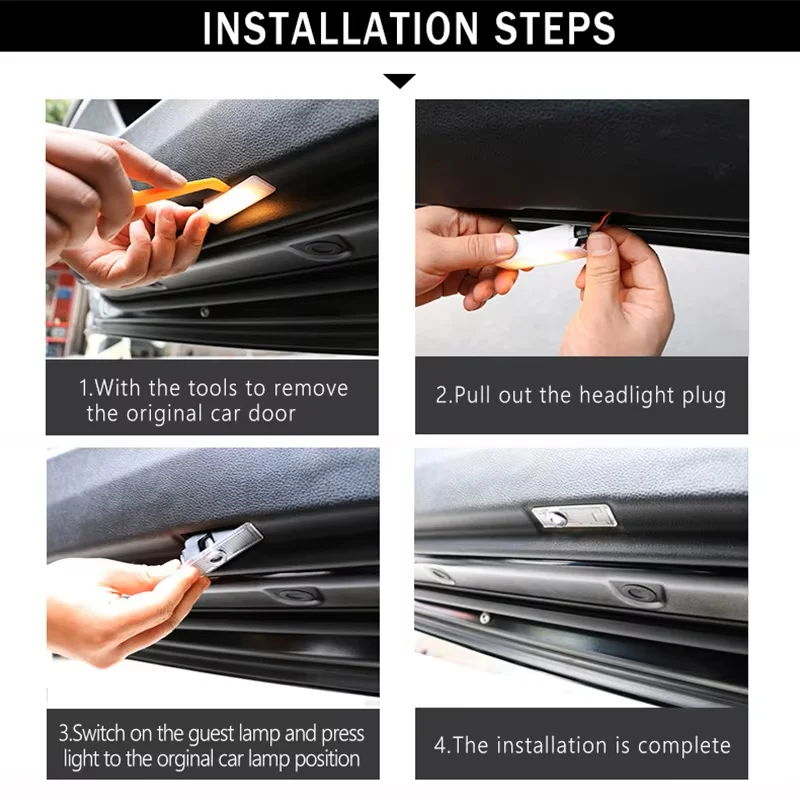 INSTALLATION STEPS

1.With the tools to remove the original car door

2.Pull out the headlight plug

3.Switch on the guest lamp and press light to the orginal car lamp position

4.The installation is complete