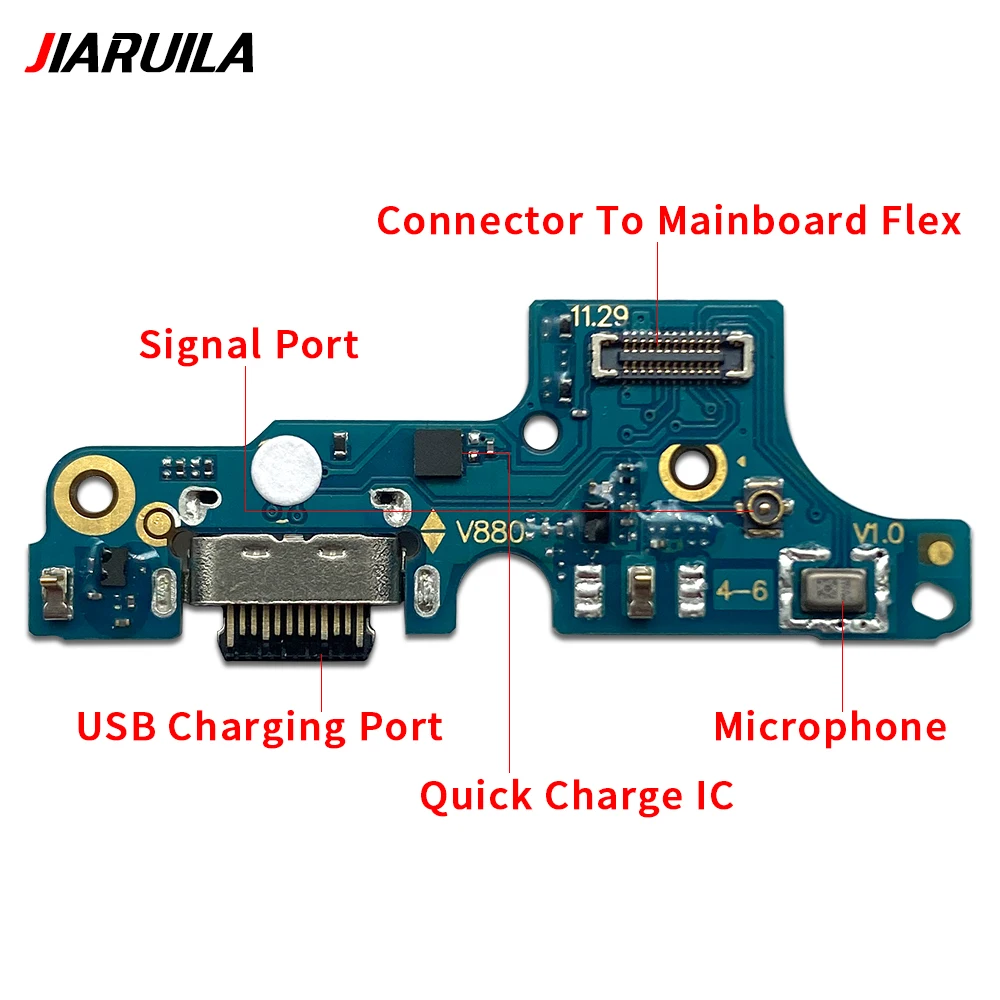 JIARUILA

Connector To Mainboard Flex

Signal Port

11.29

V880

V1.0

4-6

USB Charging Port

Microphone

Quick Charge IC