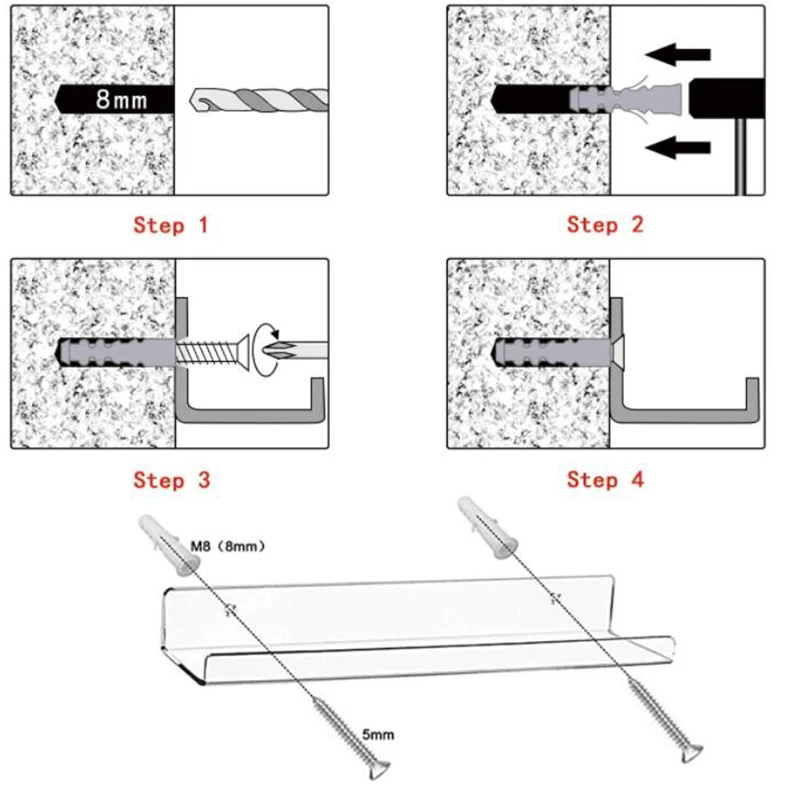 8mm

Step 1

Step 2

Step 3

Step 4

M8 (8mm)

5mm