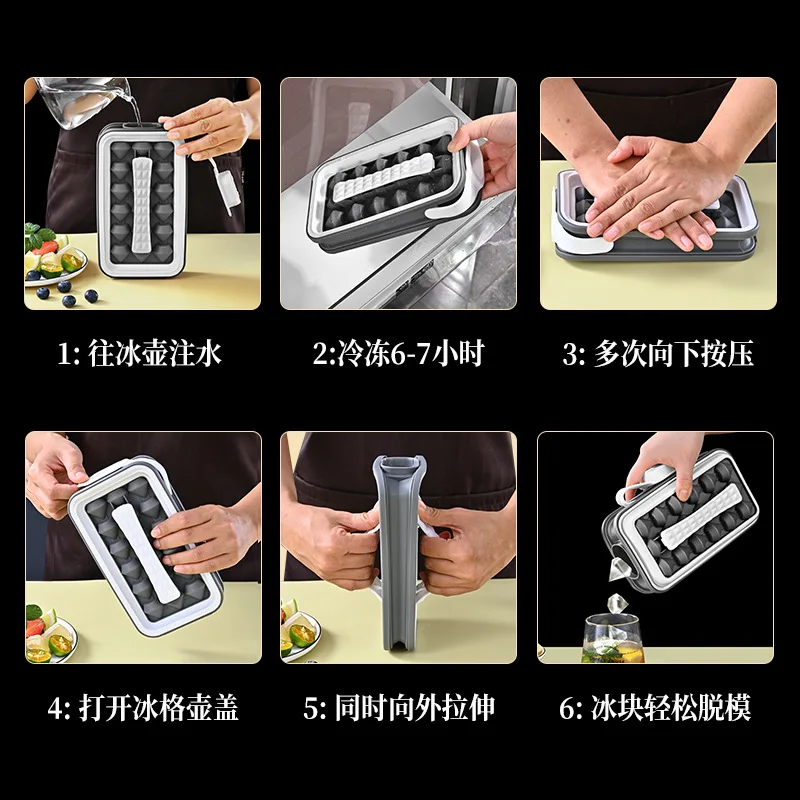 1: 往冰壶注水

2:冷冻6-7小时

3: 多次向下按压

4: 打开冰格壶盖

5: 同时向外拉伸

6: 冰块轻松脱模