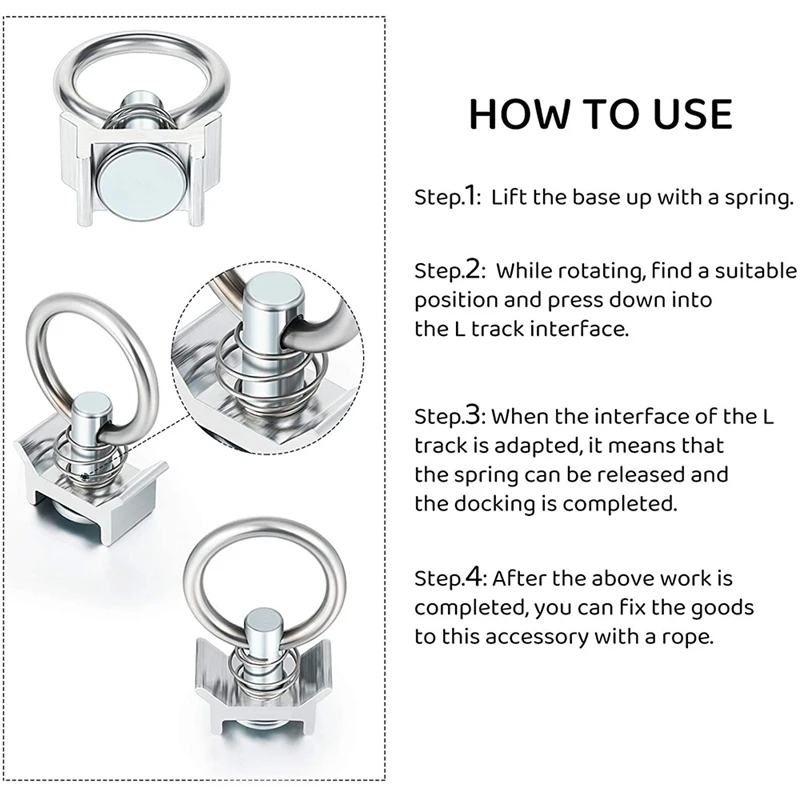 HOW TO USE

Step.1: Lift the base up with a spring.

Step.2: While rotating, find a suitable position and press down into the L track interface.

Step.3: When the interface of the L track is adapted, it means that the spring can be released and the docking is completed.

Step.4: After the above work is completed, you can fix the goods to this accessory with a rope.