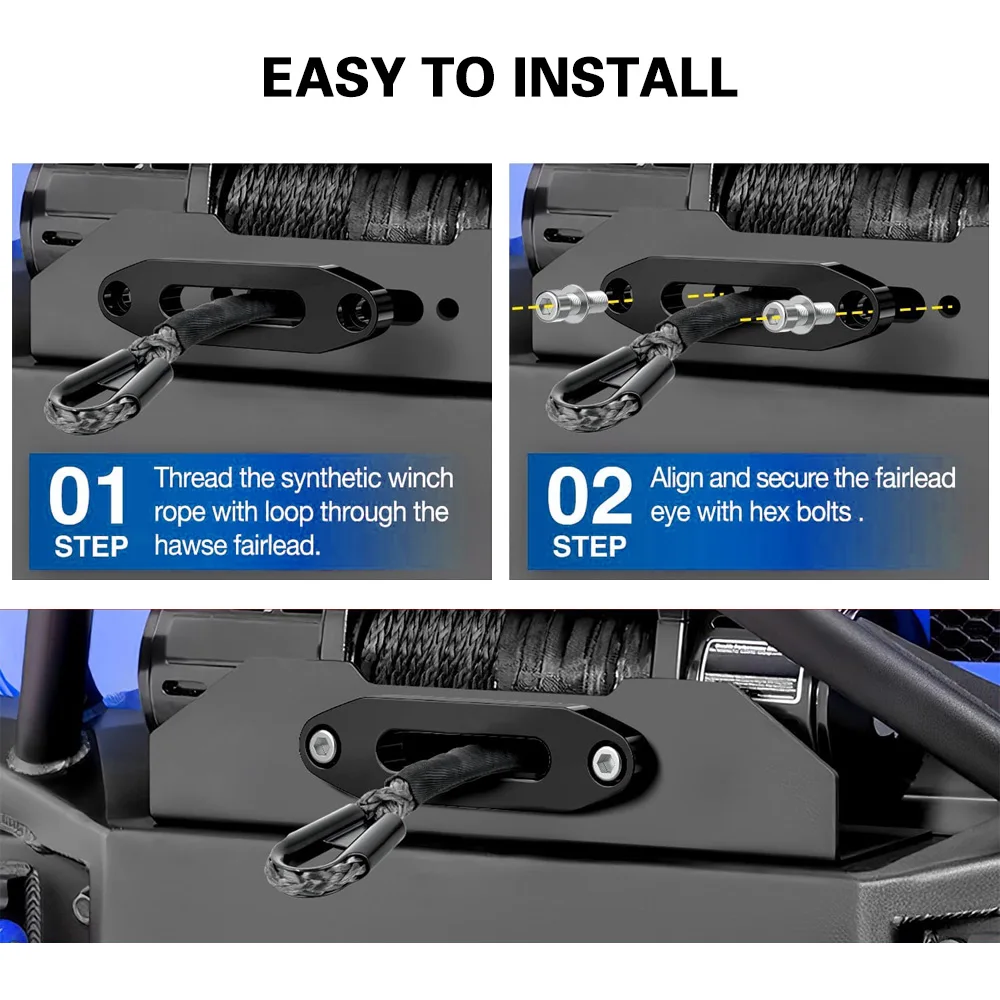 EASY TO INSTALL

01
STEP
Thread the synthetic winch rope with loop through the hawse fairlead.

02
STEP
Align and secure the fairlead eye with hex bolts .