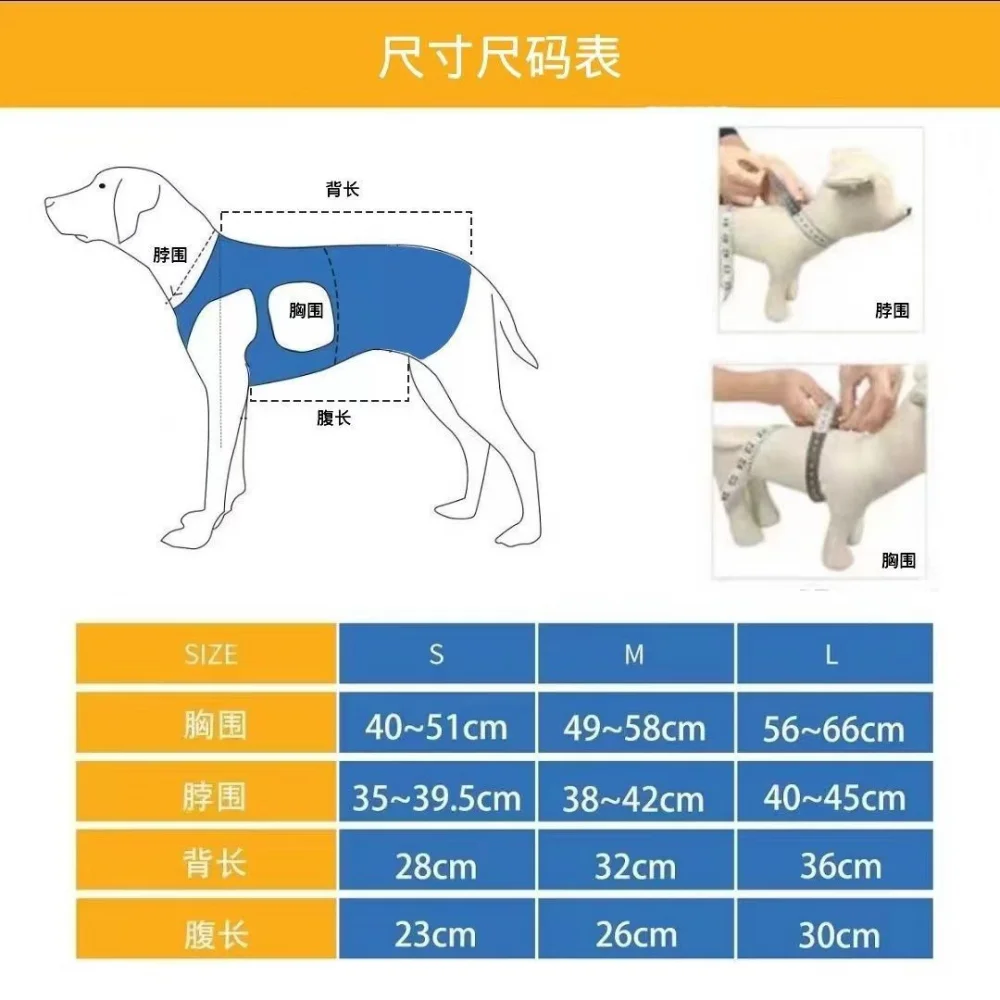 尺寸尺码表

背长
脖围
胸围
腹长

脖围

胸围

| SIZE | S | M | L |
|---|---|---|---|
| 胸围 | 40~51cm | 49~58cm | 56~66cm |
| 脖围 | 35~39.5cm | 38~42cm | 40~45cm |
| 背长 | 28cm | 32cm | 36cm |
| 腹长 | 23cm | 26cm | 30cm |