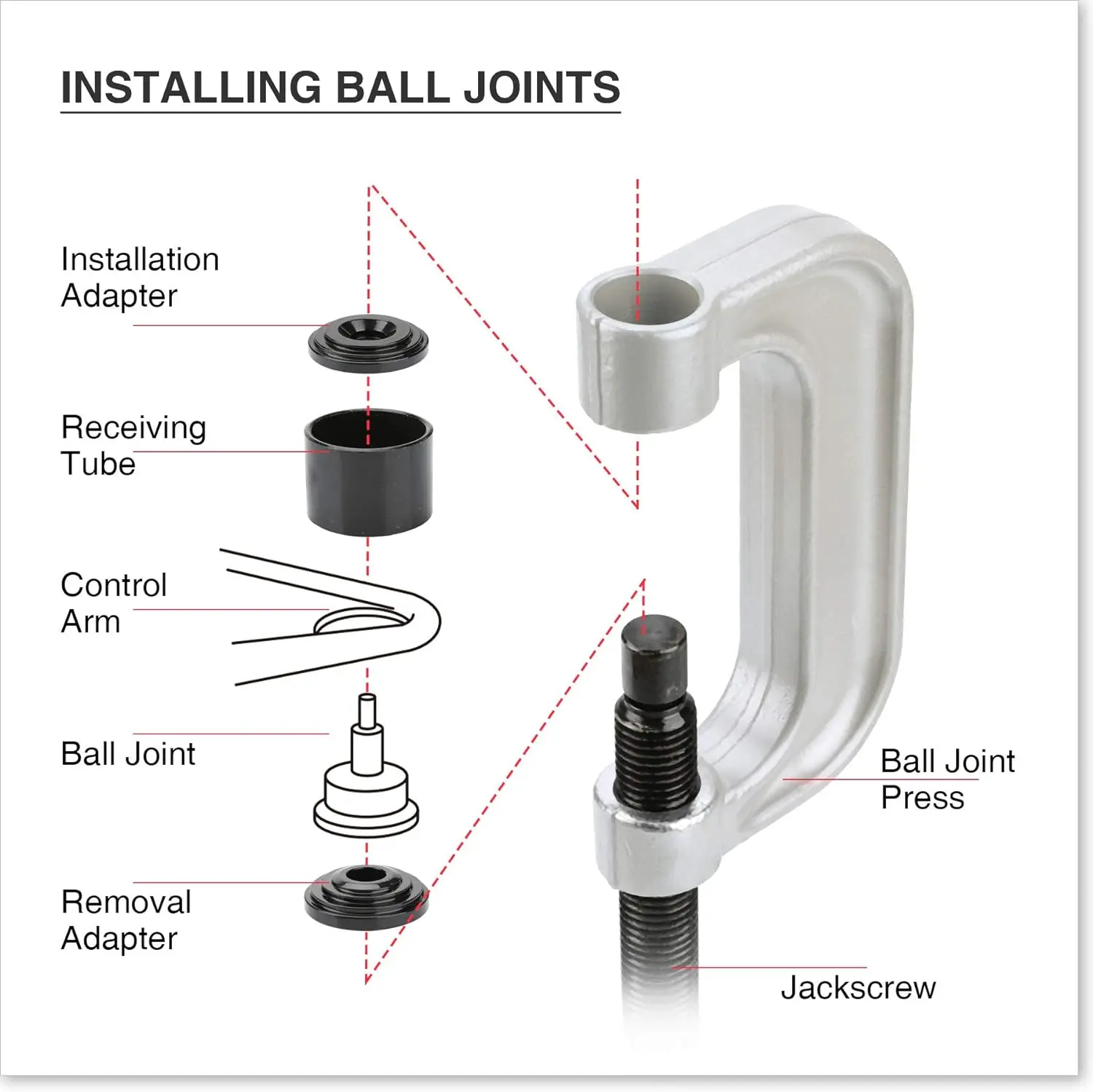 INSTALLING BALL JOINTS

Installation Adapter

Receiving Tube

Control Arm

Ball Joint

Removal Adapter

Ball Joint Press

Jackscrew