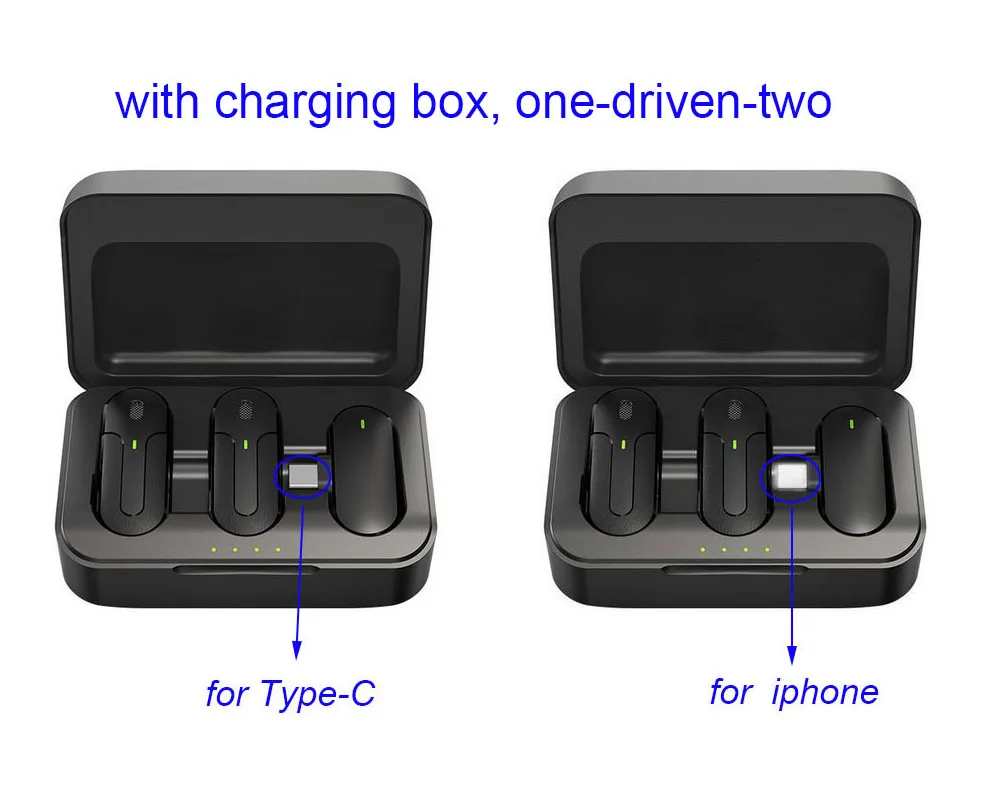 with charging box, one-driven-two

for Type-C

for iphone