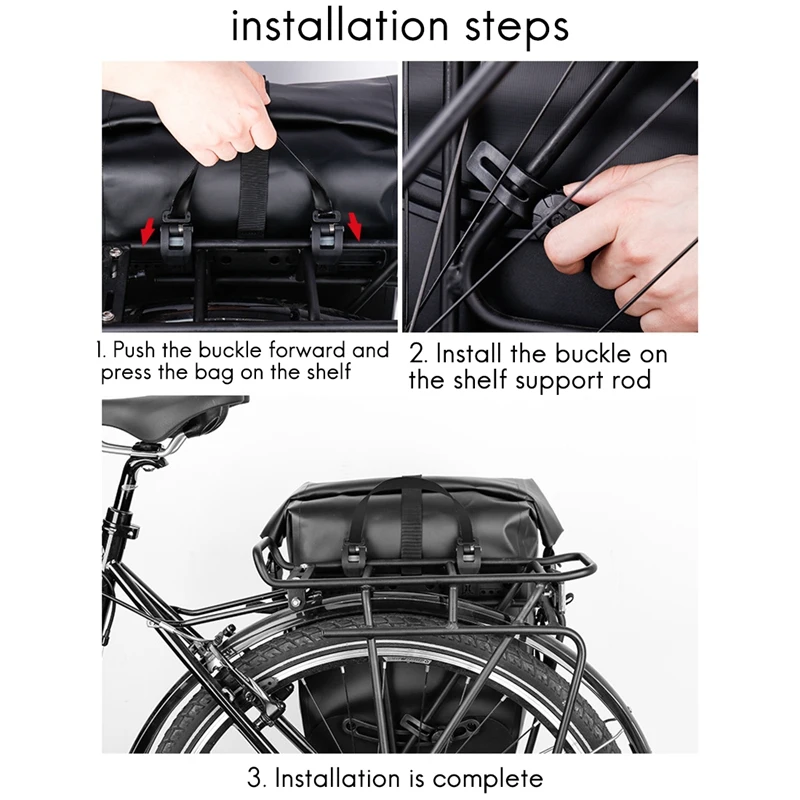 installation steps

1. Push the buckle forward and press the bag on the shelf

2. Install the buckle on the shelf support rod

3. Installation is complete