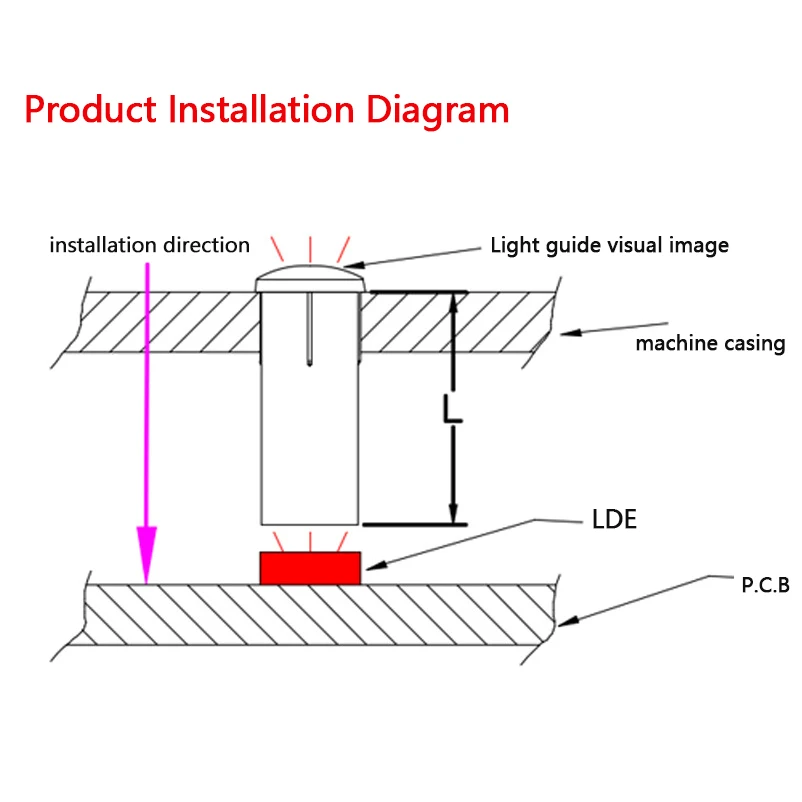 Product Installation Diagram

installation direction

Light guide visual image

machine casing

L

LDE

P.C.B