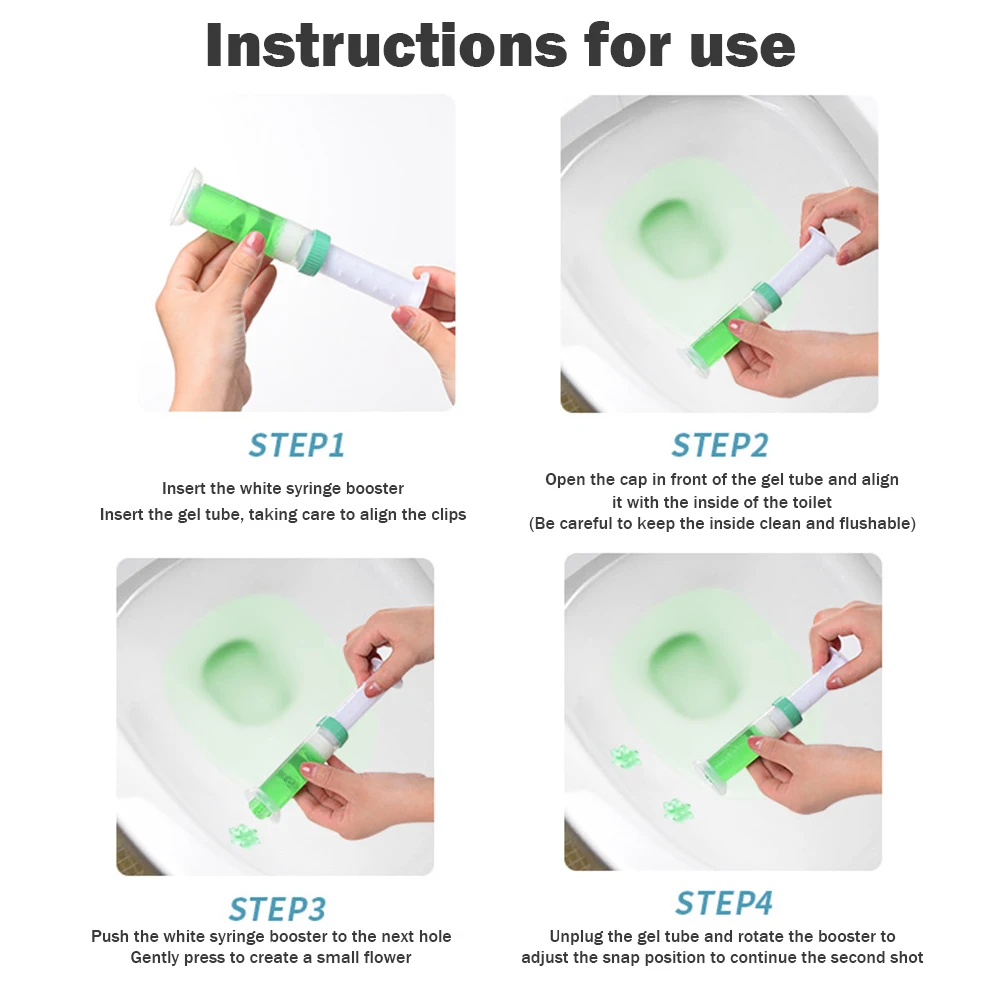 Instructions for use

STEP1

Insert the white syringe booster
Insert the gel tube, taking care to align the clips

STEP2

Open the cap in front of the gel tube and align it with the inside of the toilet
(Be careful to keep the inside clean and flushable)

STEP3

Push the white syringe booster to the next hole
Gently press to create a small flower

STEP4

Unplug the gel tube and rotate the booster to adjust the snap position to continue the second shot