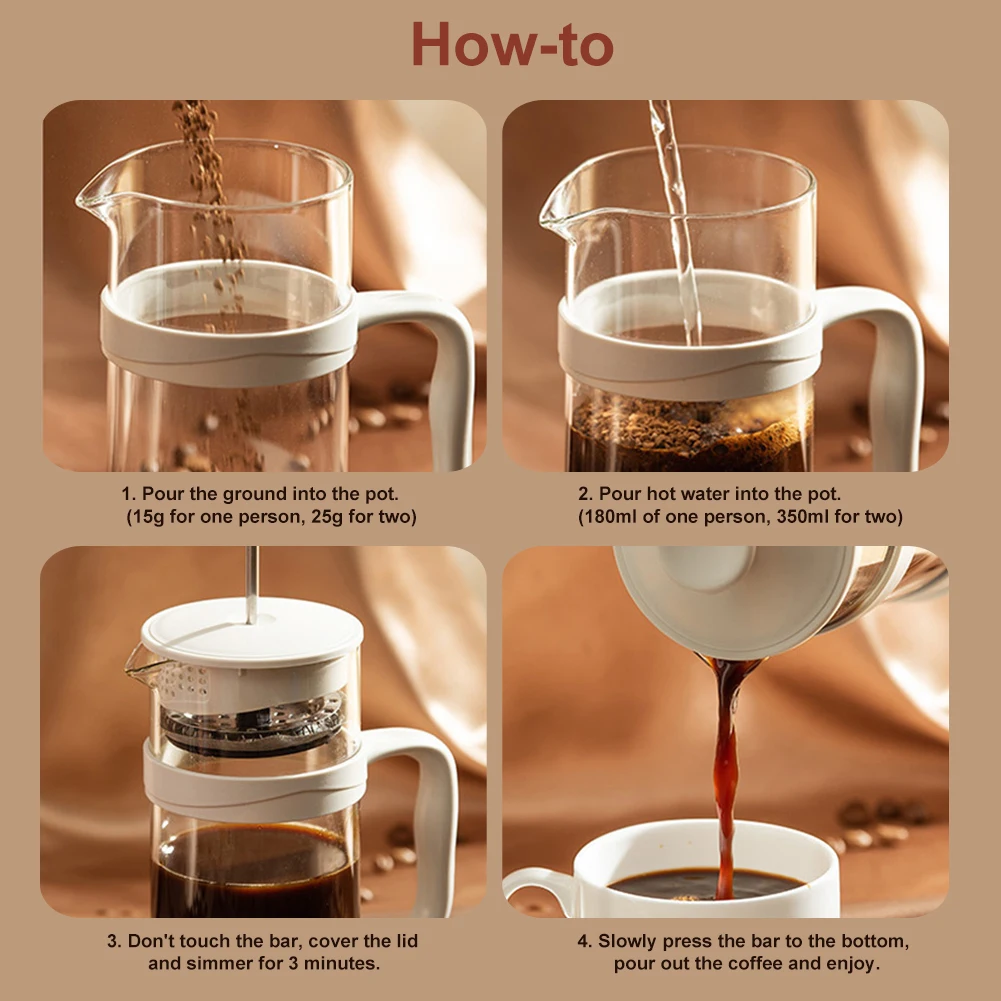 How-to

1. Pour the ground into the pot.
(15g for one person, 25g for two)

2. Pour hot water into the pot.
(180ml of one person, 350ml for two)

3. Don't touch the bar, cover the lid and simmer for 3 minutes.

4. Slowly press the bar to the bottom, pour out the coffee and enjoy.