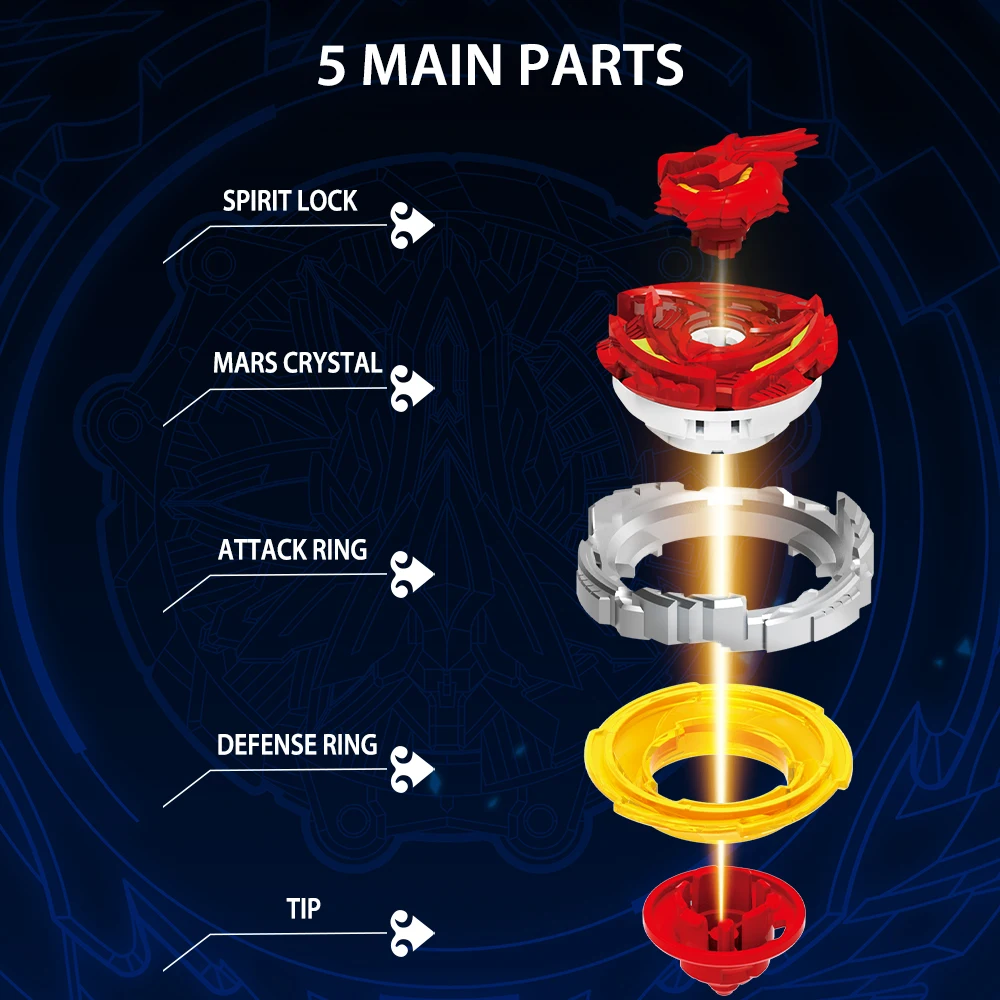 5 MAIN PARTS

SPIRIT LOCK

MARS CRYSTAL

ATTACK RING

DEFENSE RING

TIP