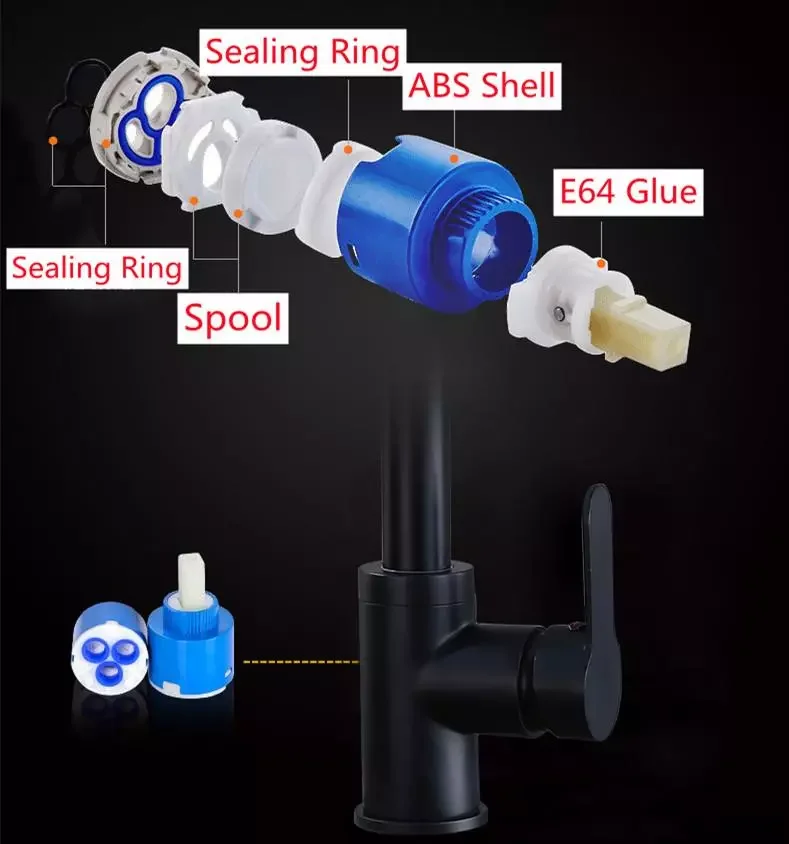 Sealing Ring
ABS Shell
E64 Glue
Sealing Ring
Spool