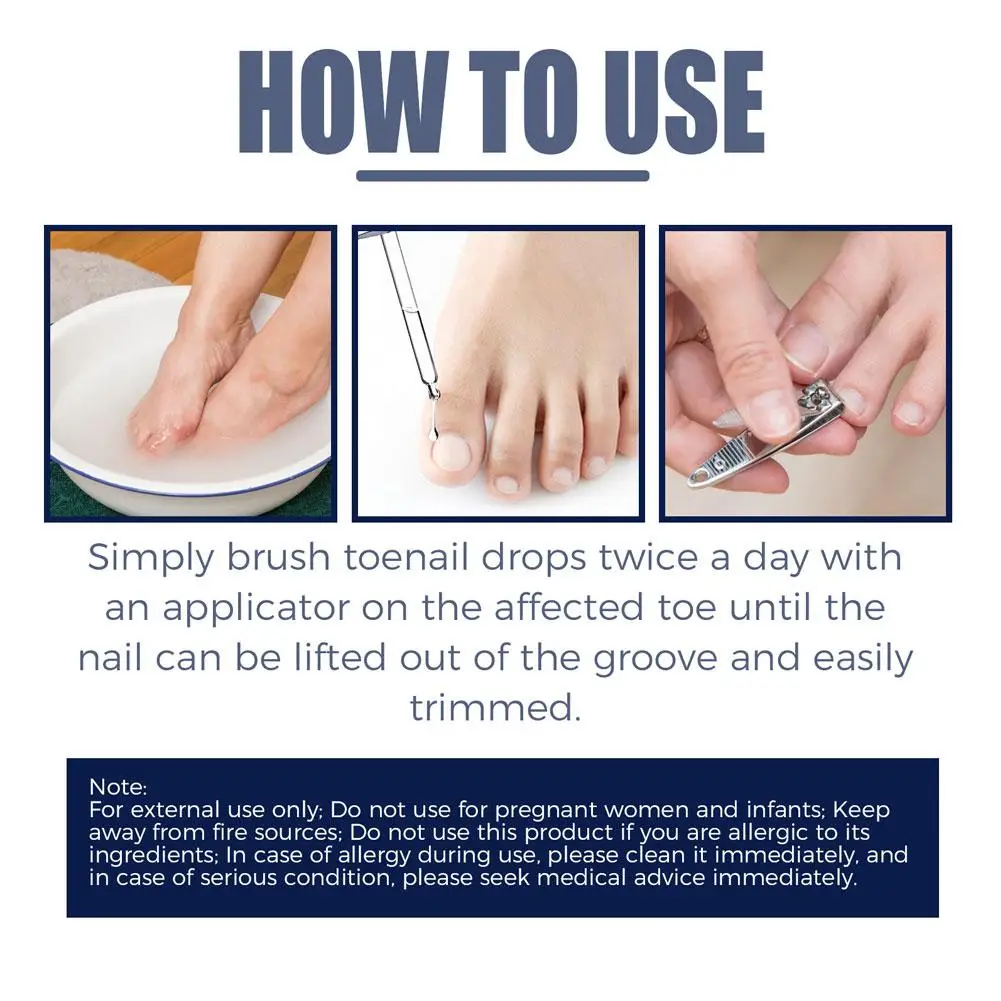 HOW TO USE

Simply brush toenail drops twice a day with an applicator on the affected toe until the nail can be lifted out of the groove and easily trimmed.

Note:
For external use only; Do not use for pregnant women and infants; Keep away from fire sources; Do not use this product if you are allergic to its ingredients; In case of allergy during use, please clean it immediately, and in case of serious condition, please seek medical advice immediately.