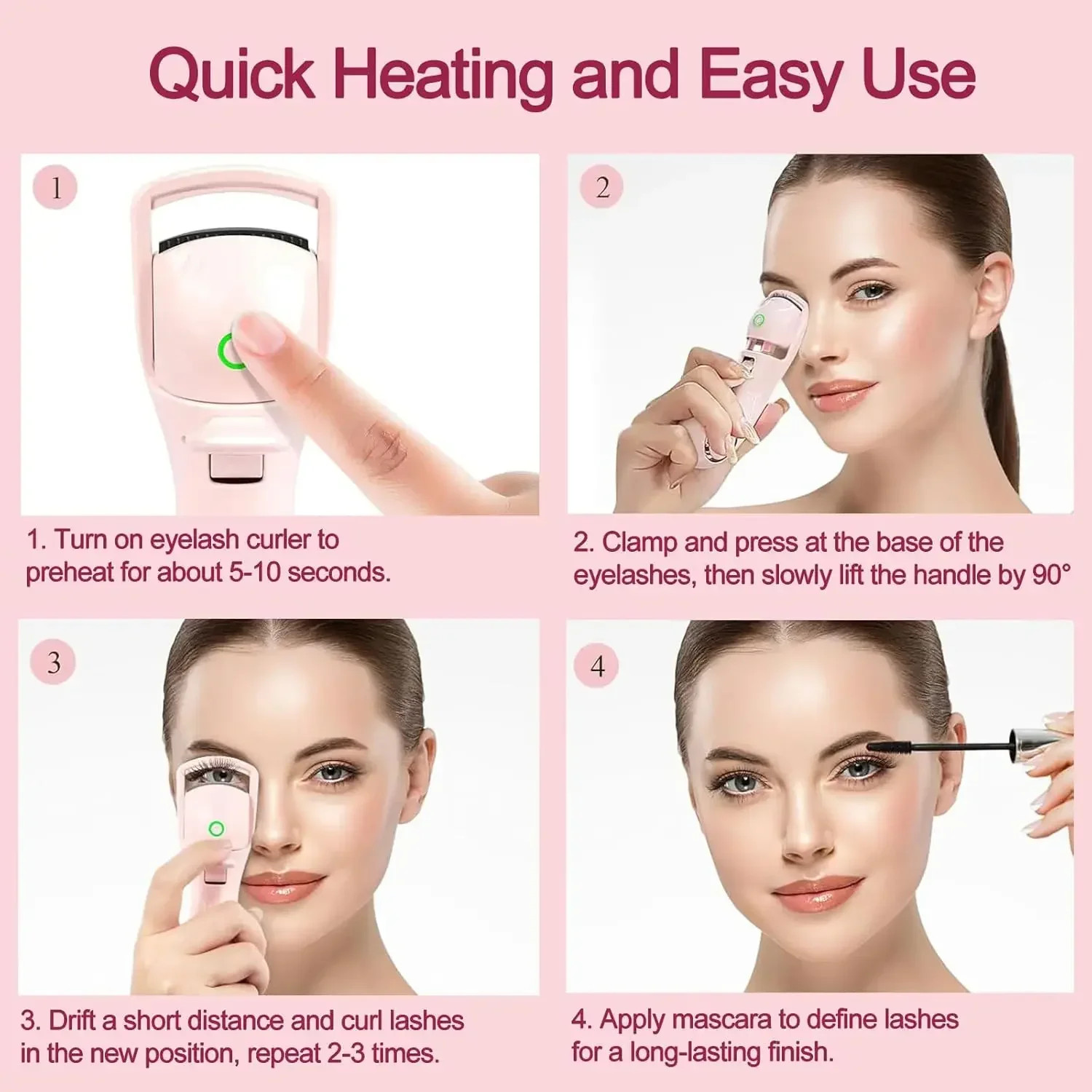 Quick Heating and Easy Use

1

1. Turn on eyelash curler to preheat for about 5-10 seconds.

2

2. Clamp and press at the base of the eyelashes, then slowly lift the handle by 90°

3

3. Drift a short distance and curl lashes in the new position, repeat 2-3 times.

4

4. Apply mascara to define lashes for a long-lasting finish.