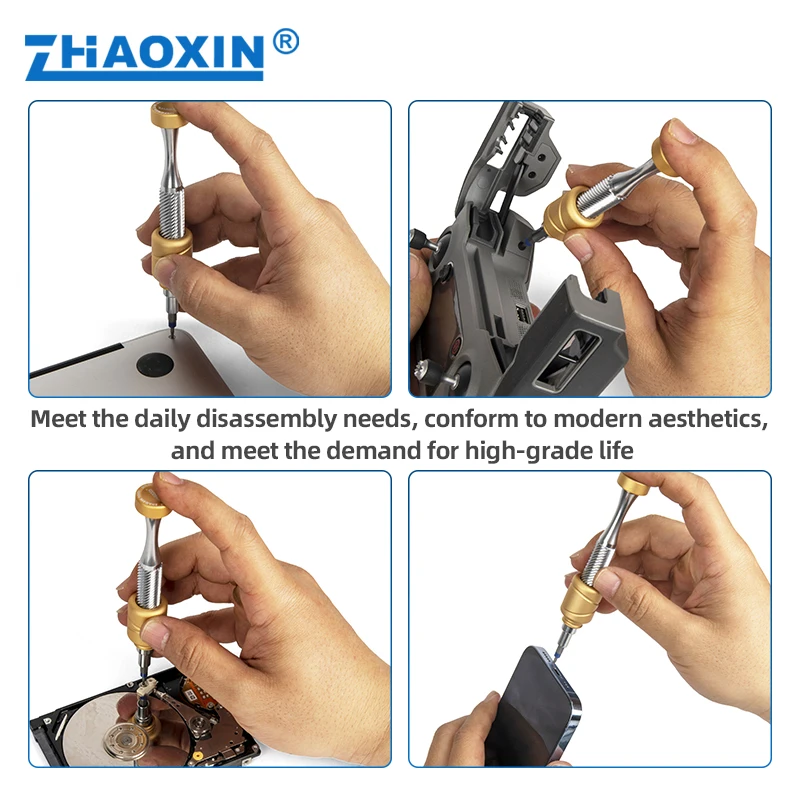 ZHAOXIN®

Meet the daily disassembly needs, conform to modern aesthetics, and meet the demand for high-grade life