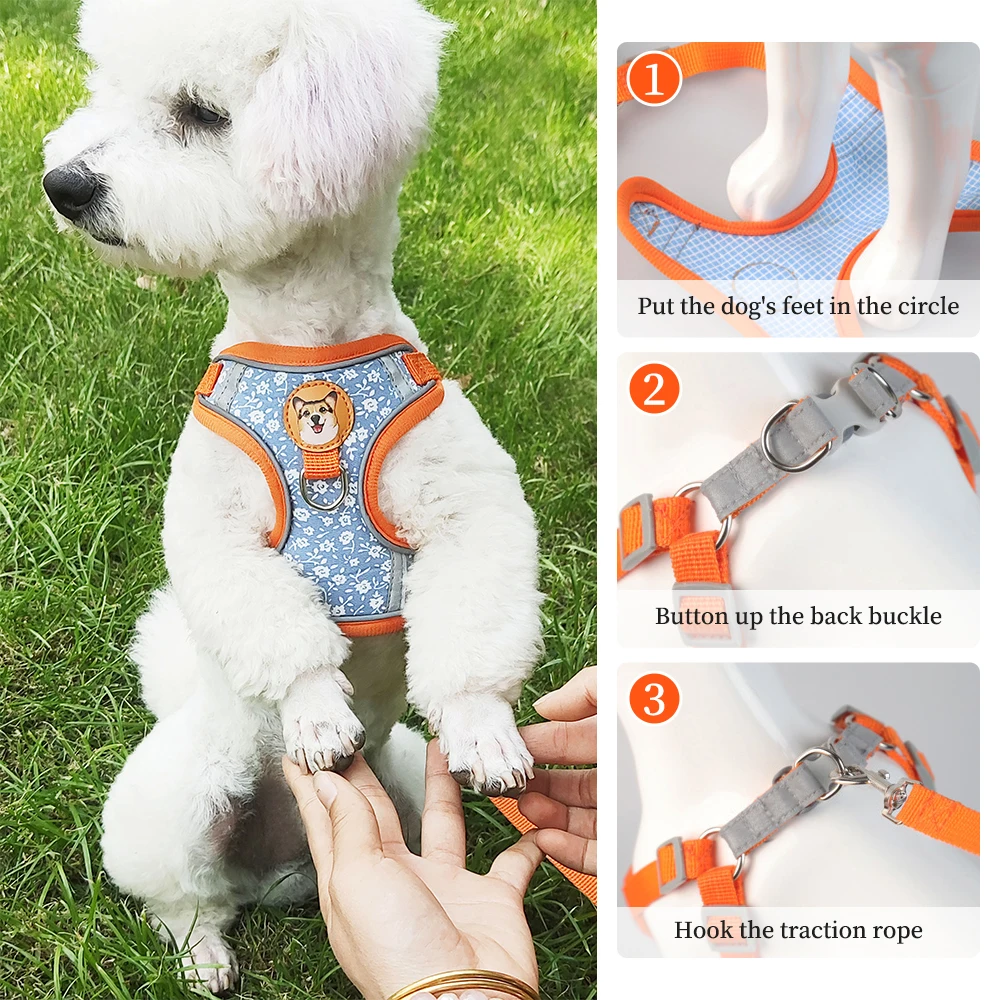 1
Put the dog's feet in the circle

2
Button up the back buckle

3
Hook the traction rope