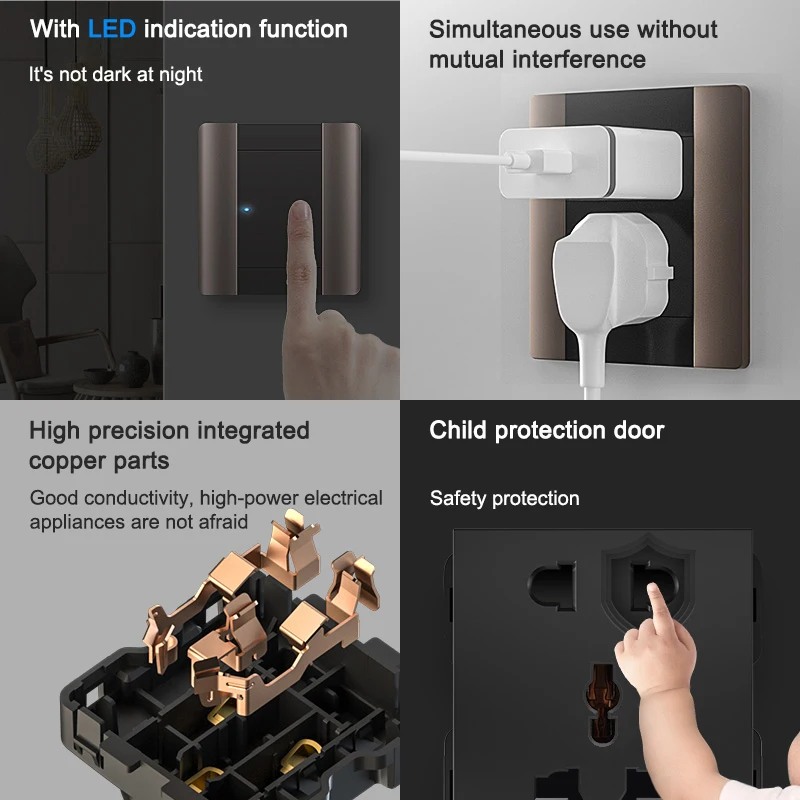 With LED indication function

It's not dark at night

Simultaneous use without mutual interference

High precision integrated copper parts

Good conductivity, high-power electrical appliances are not afraid

Child protection door

Safety protection