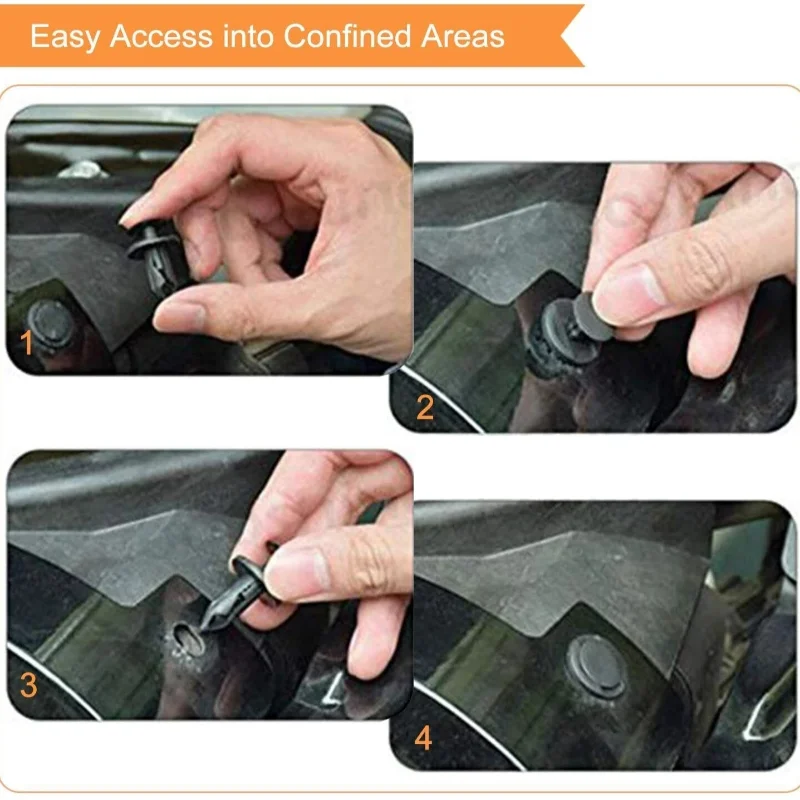 Easy Access into Confined Areas

1

2

3

4