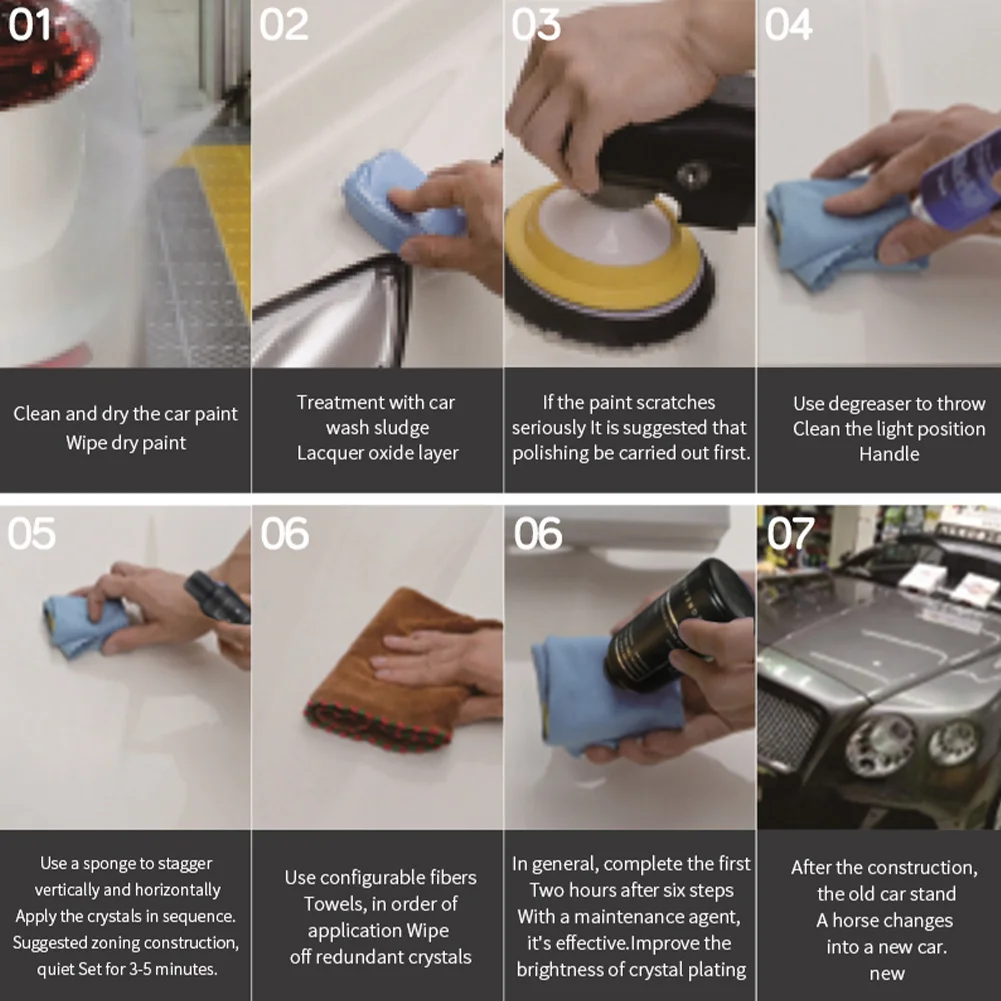 01

Clean and dry the car paint
Wipe dry paint

02

Treatment with car
wash sludge
Lacquer oxide layer

03

If the paint scratches
seriously It is suggested that
polishing be carried out first.

04

Use degreaser to throw
Clean the light position
Handle

05

Use a sponge to stagger
vertically and horizontally
Apply the crystals in sequence.
Suggested zoning construction,
quiet Set for 3-5 minutes.

06

Use configurable fibers
Towels, in order of
application Wipe
off redundant crystals

06

In general, complete the first
Two hours after six steps
With a maintenance agent,
it's effective.Improve the
brightness of crystal plating

07

After the construction,
the old car stand
A horse changes
into a new car.
new