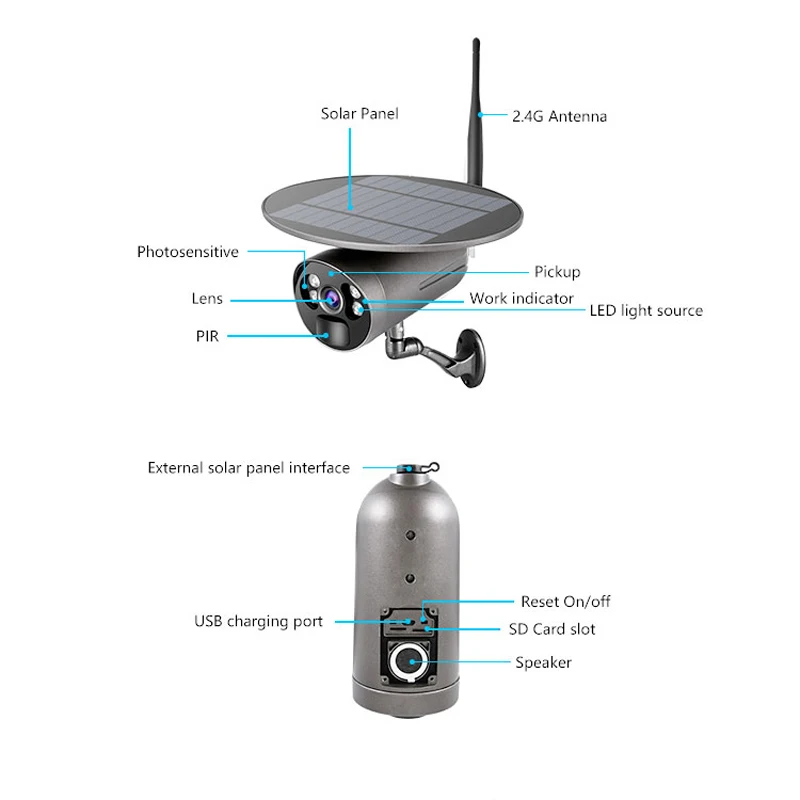 Solar Panel

2.4G Antenna

Photosensitive

Pickup

Lens

Work indicator

LED light source

PIR

External solar panel interface

Reset On/off

USB charging port

SD Card slot

Speaker